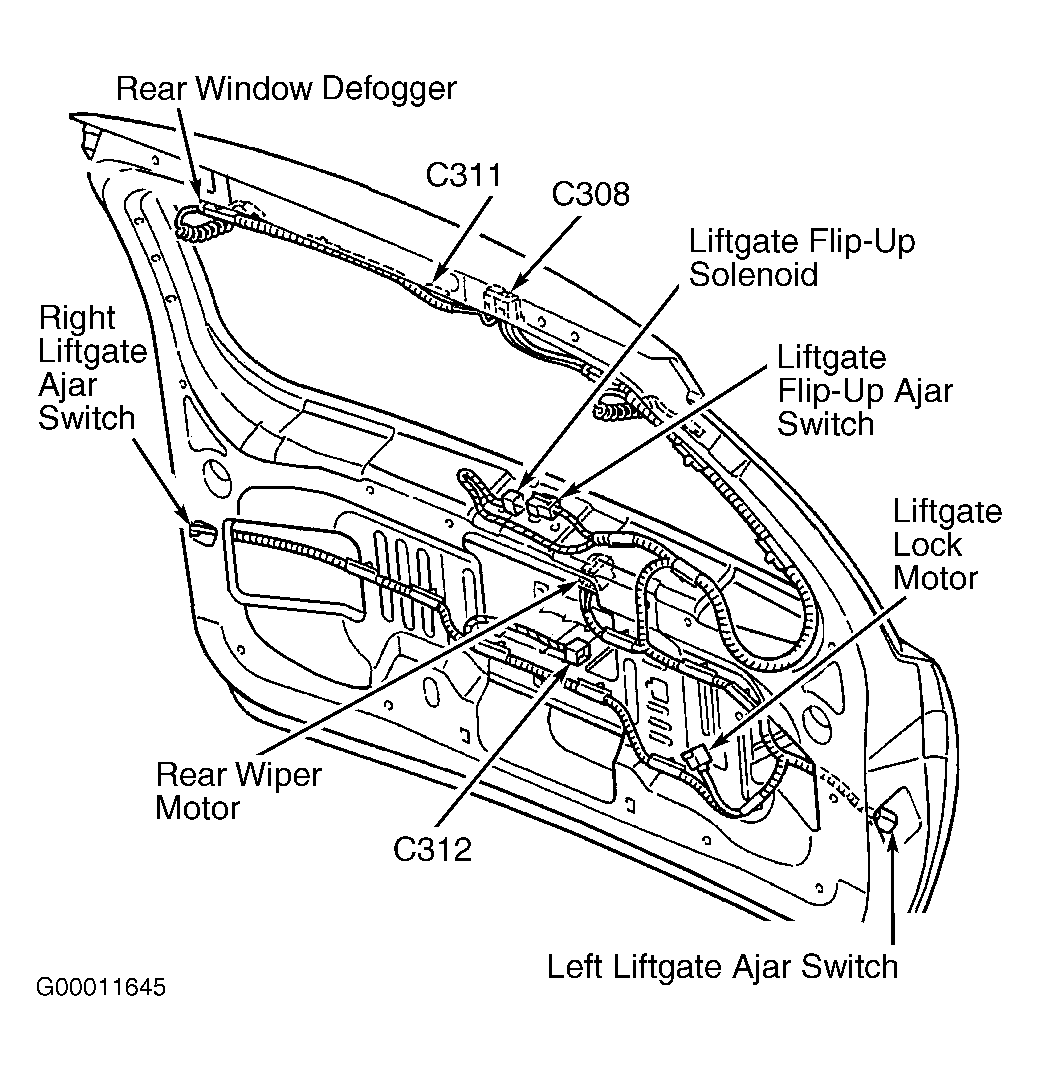 Rear Window Defogger

C311

C308

Liftgate Flip-Up Solenoid

Right Liftgate Ajar Switch

Liftgate Flip-Up Ajar Switch

Liftgate Lock Motor

Rear Wiper Motor

C312

Left Liftgate Ajar Switch

G00011645