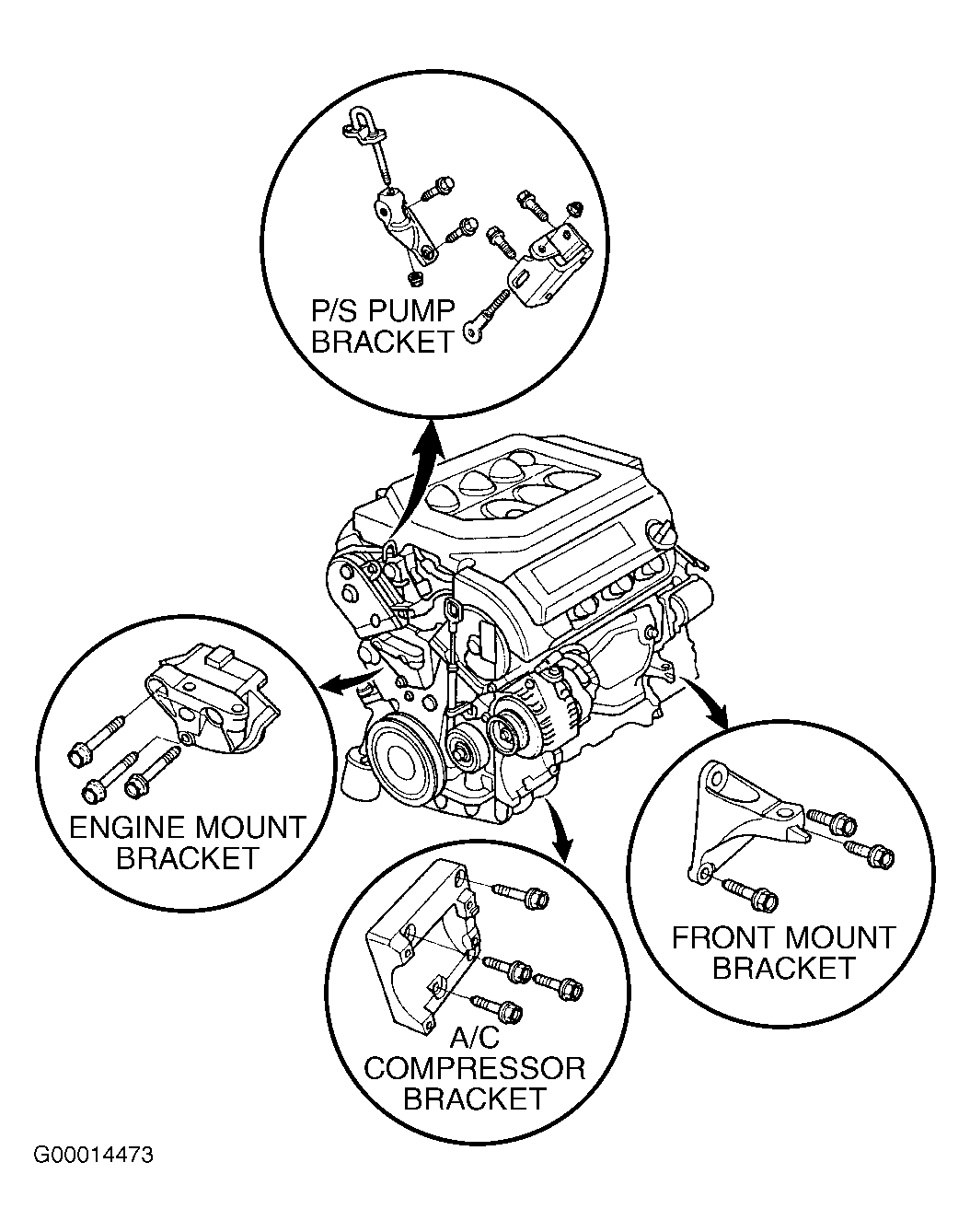 P/S PUMP
BRACKET

ENGINE MOUNT
BRACKET

FRONT MOUNT
BRACKET

A/C
COMPRESSOR
BRACKET

G00014473