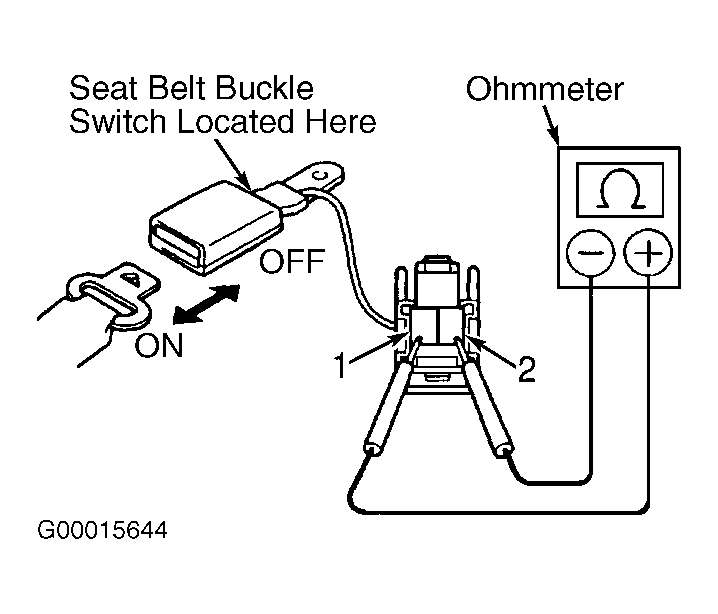 Seat Belt Buckle
Switch Located Here

Ohmmeter

$\Omega$

$-$ $+$

OFF

ON

1

2

G00015644