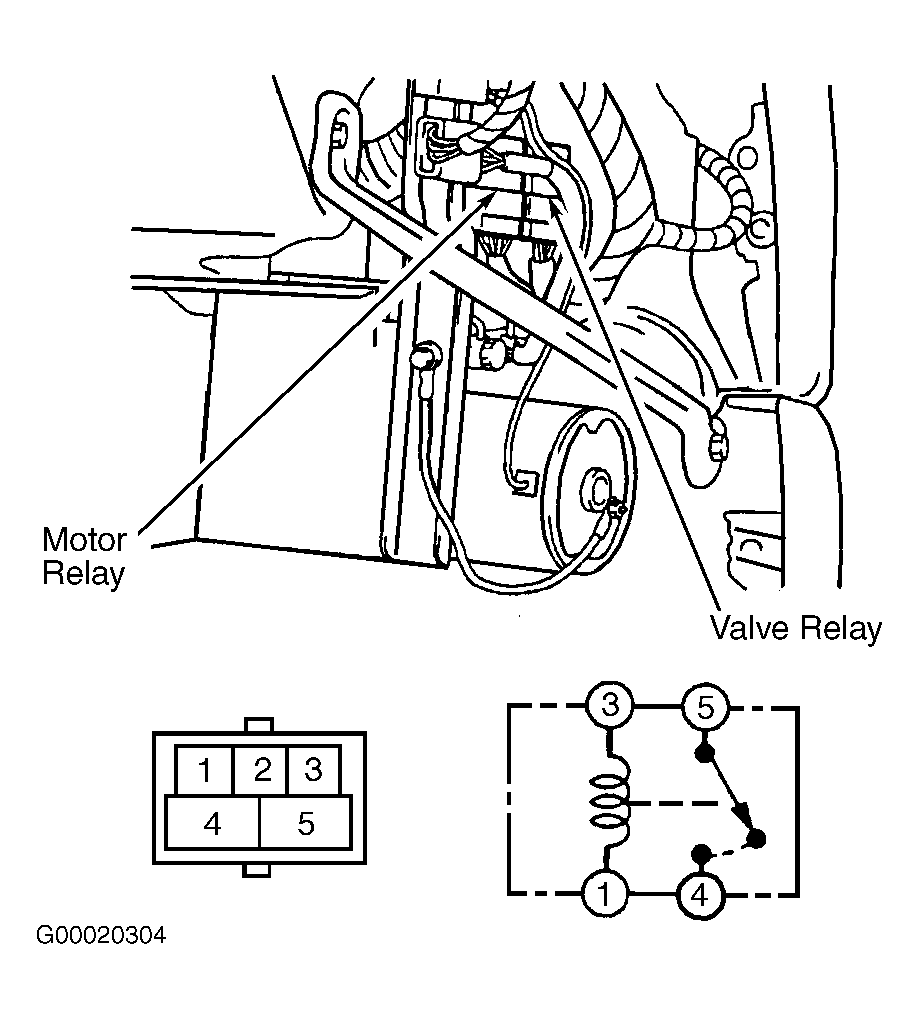 Motor Relay

Valve Relay

1 2 3
4 5

3 5
1 4

G00020304