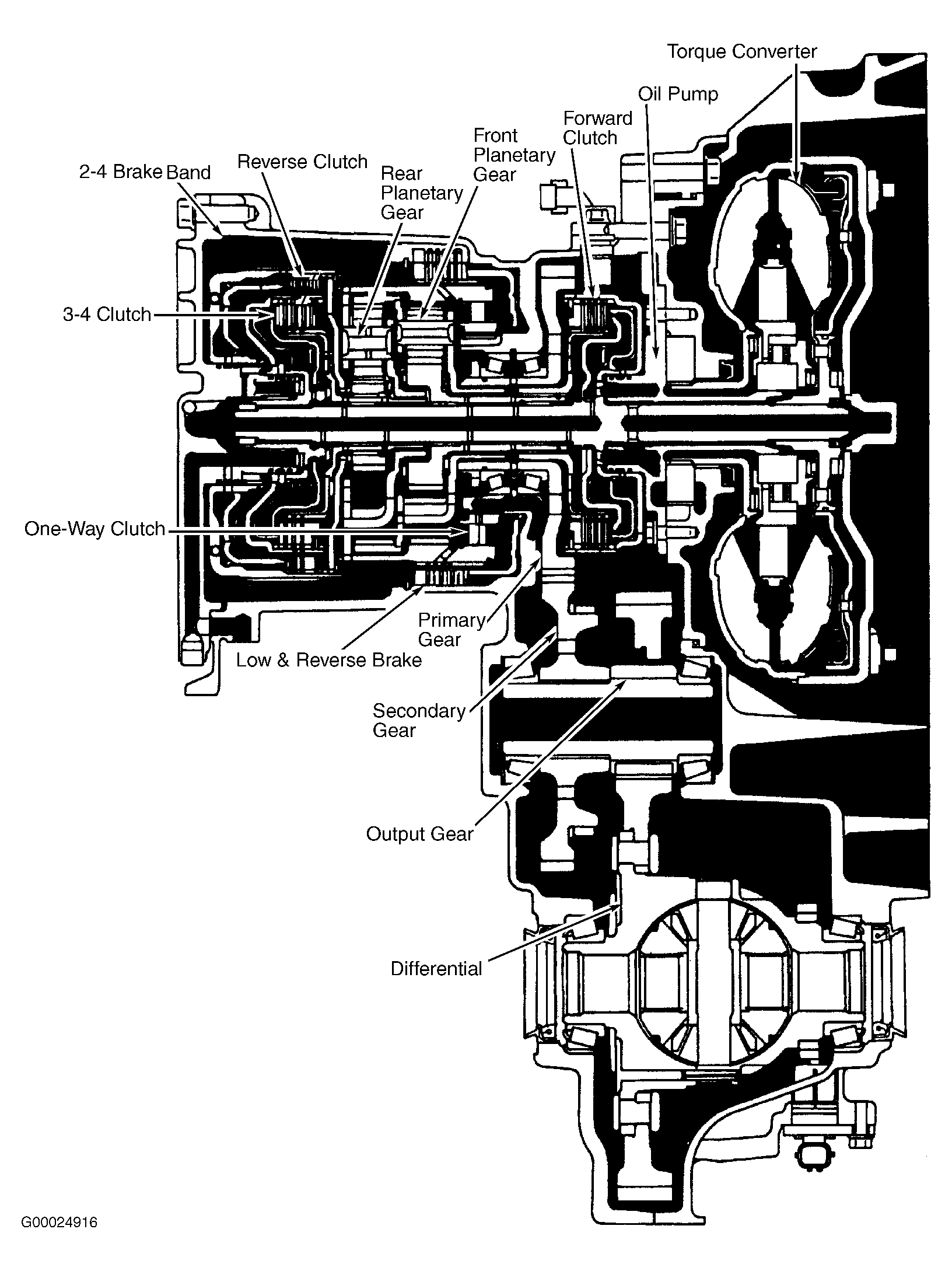 Torque Converter

Oil Pump

Forward Clutch

Front Planetary Gear

Rear Planetary Gear

Reverse Clutch

2-4 Brake Band

3-4 Clutch

One-Way Clutch

Primary Gear

Low & Reverse Brake

Secondary Gear

Output Gear

Differential

G00024916