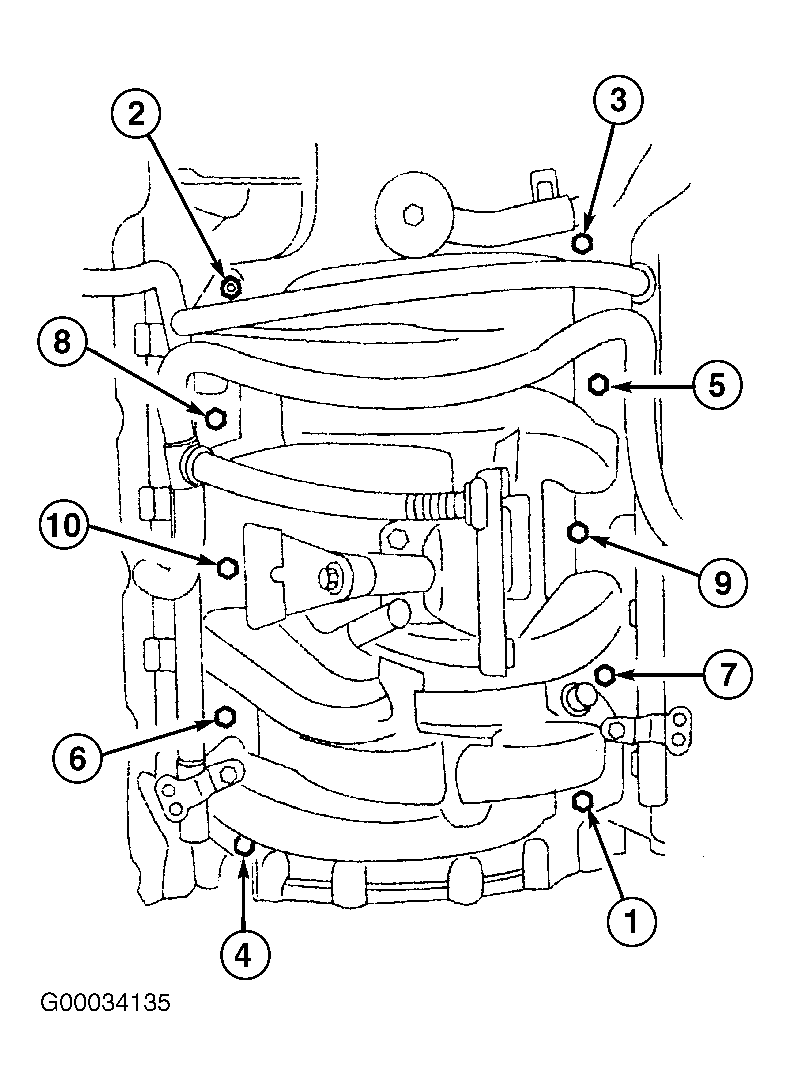 2
3
8
5
10
9
7
6
1
4
G00034135