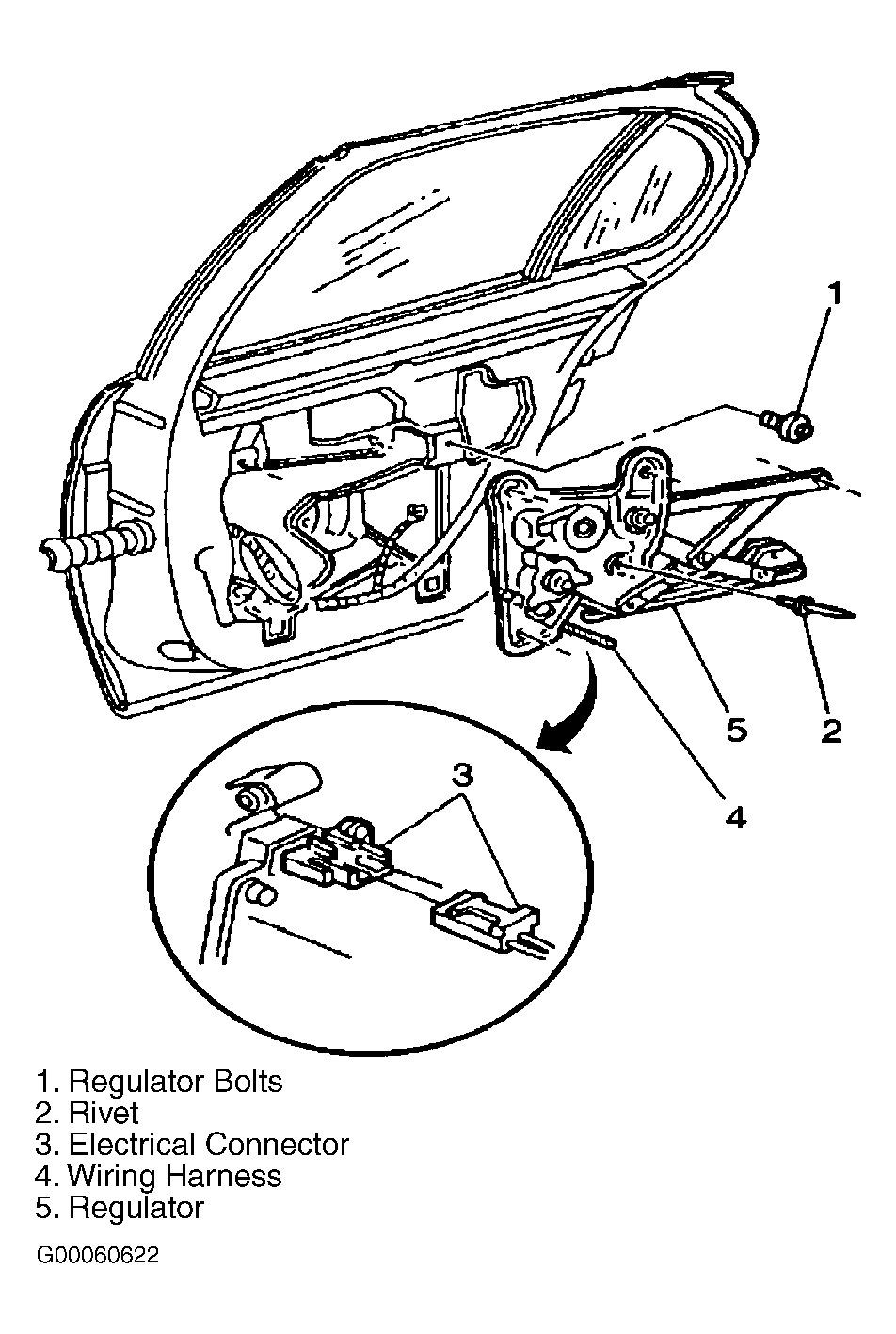 1

5

2

4

3

1. Regulator Bolts
2. Rivet
3. Electrical Connector
4. Wiring Harness
5. Regulator

G00060622