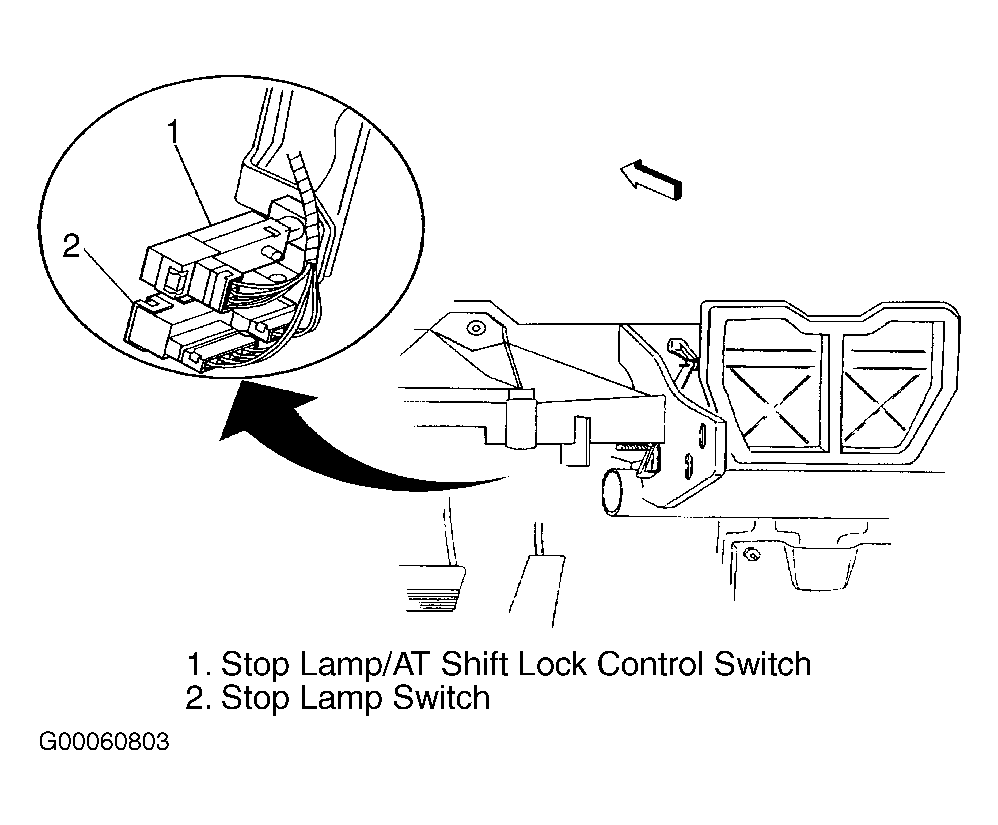 1
2

1. Stop Lamp/AT Shift Lock Control Switch
2. Stop Lamp Switch

G00060803