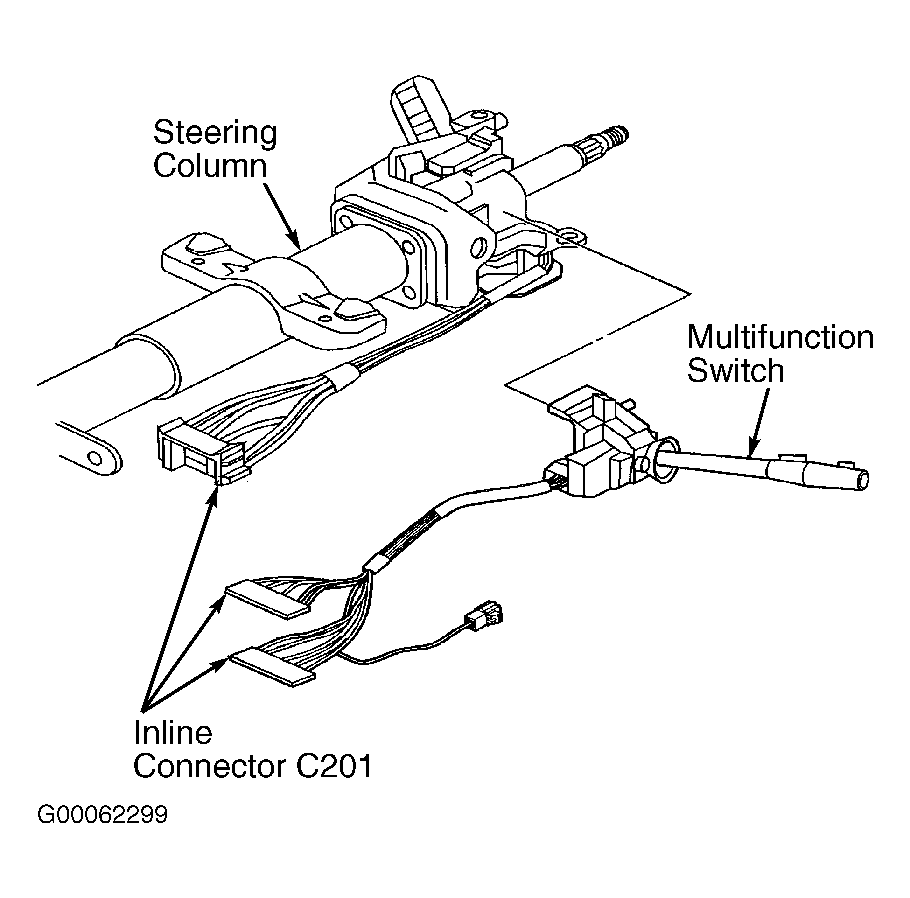 Steering Column

Multifunction Switch

Inline Connector C201

G00062299