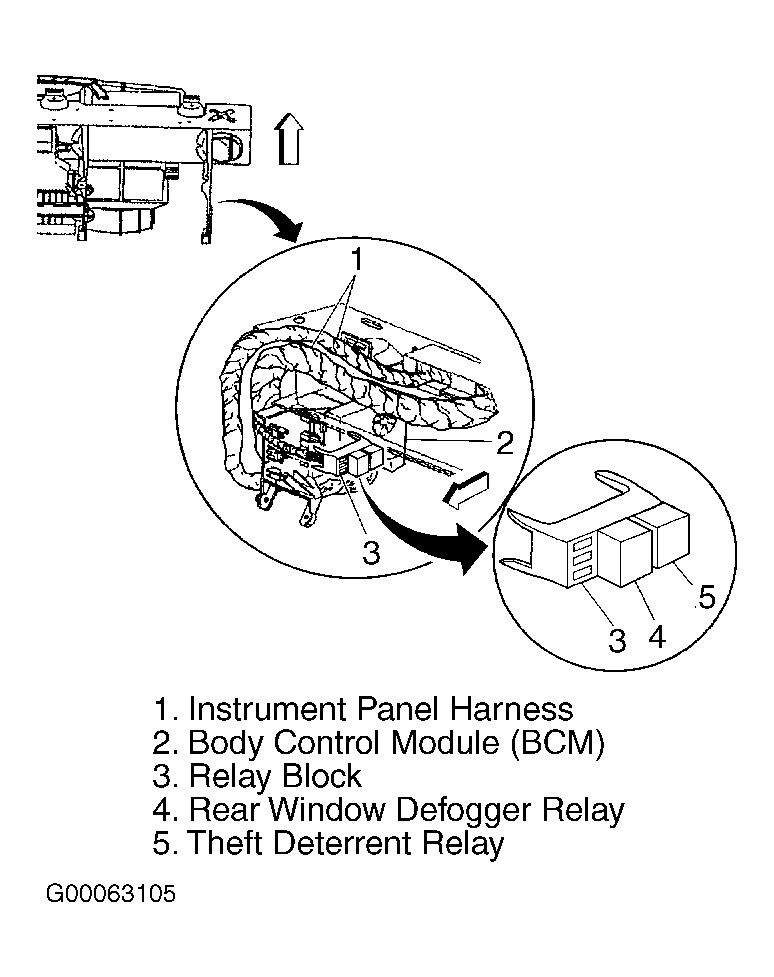 1
2
3
5
3 4

1. Instrument Panel Harness
2. Body Control Module (BCM)
3. Relay Block
4. Rear Window Defogger Relay
5. Theft Deterrent Relay

G00063105