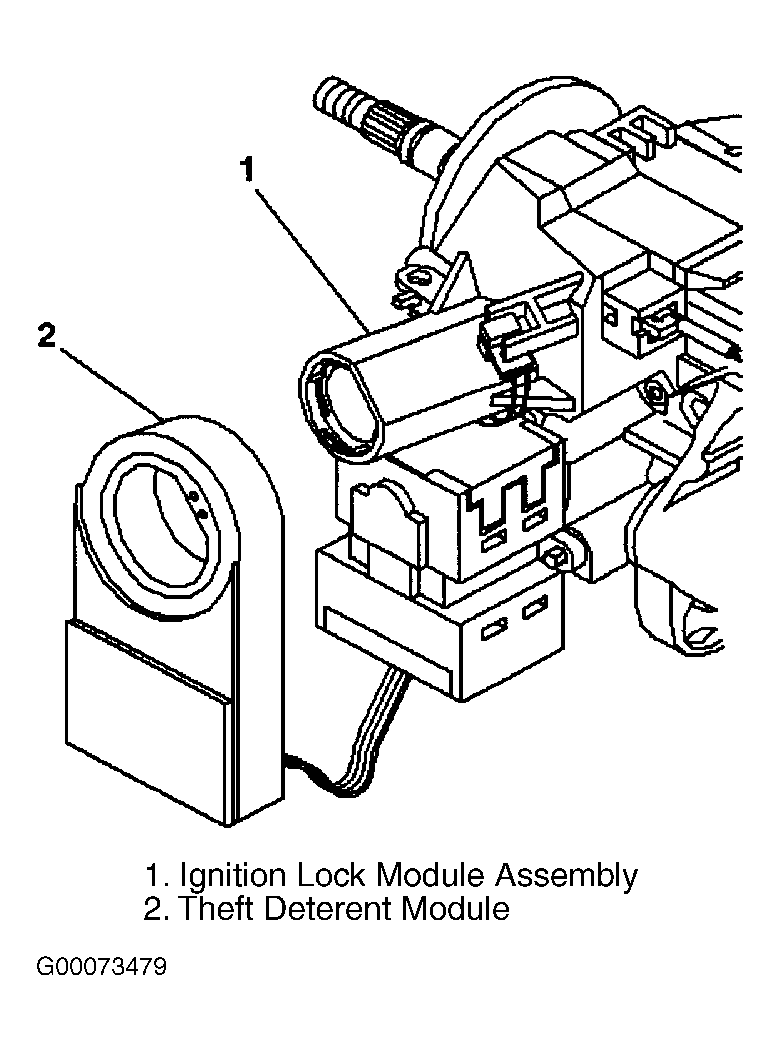 1

2

1. Ignition Lock Module Assembly
2. Theft Deterent Module

G00073479