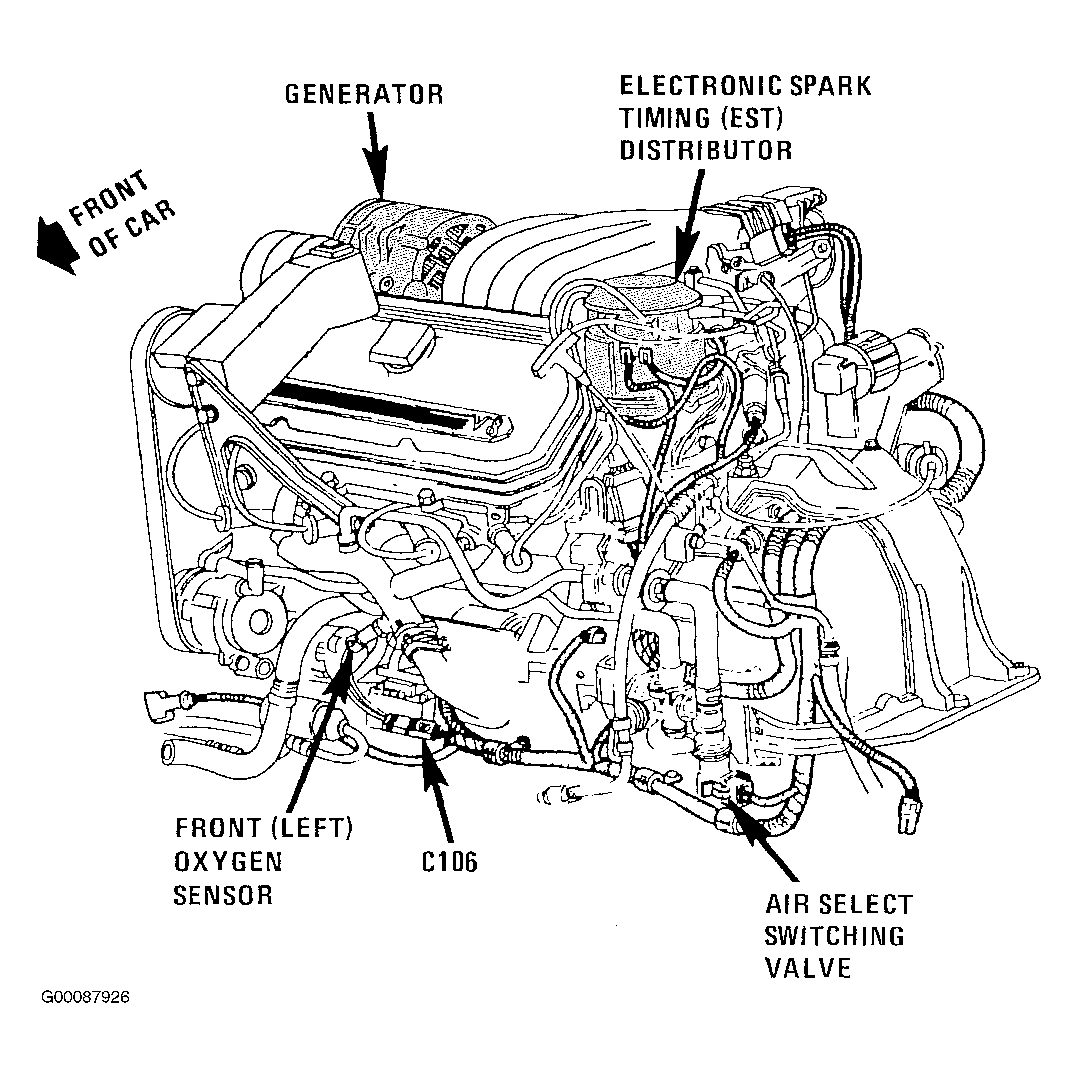 GENERATOR

ELECTRONIC SPARK TIMING (EST) DISTRIBUTOR

FRONT OF CAR

FRONT (LEFT) OXYGEN SENSOR

C106

AIR SELECT SWITCHING VALVE

G00087926