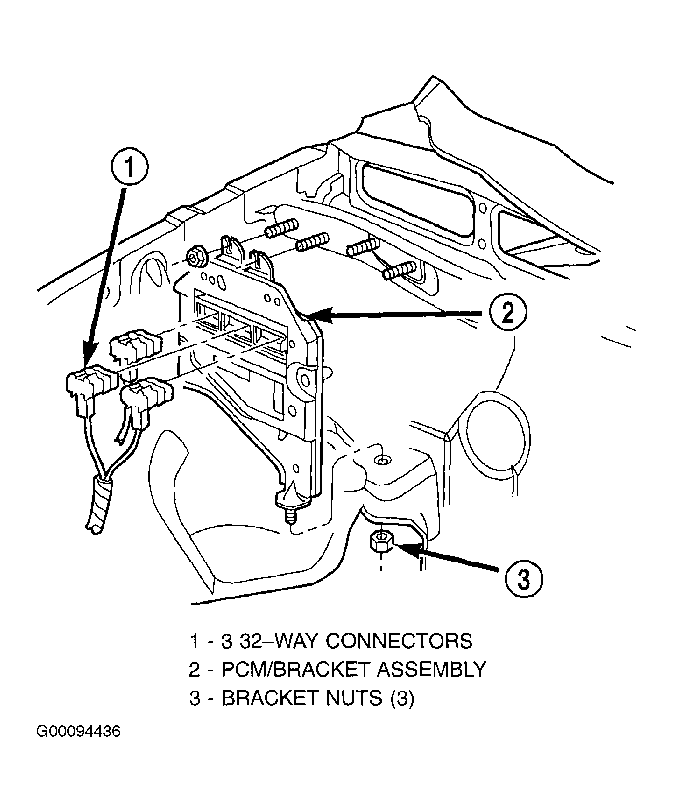 1

2

3

1 - 3 32–WAY CONNECTORS
2 - PCM/BRACKET ASSEMBLY
3 - BRACKET NUTS (3)

G00094436