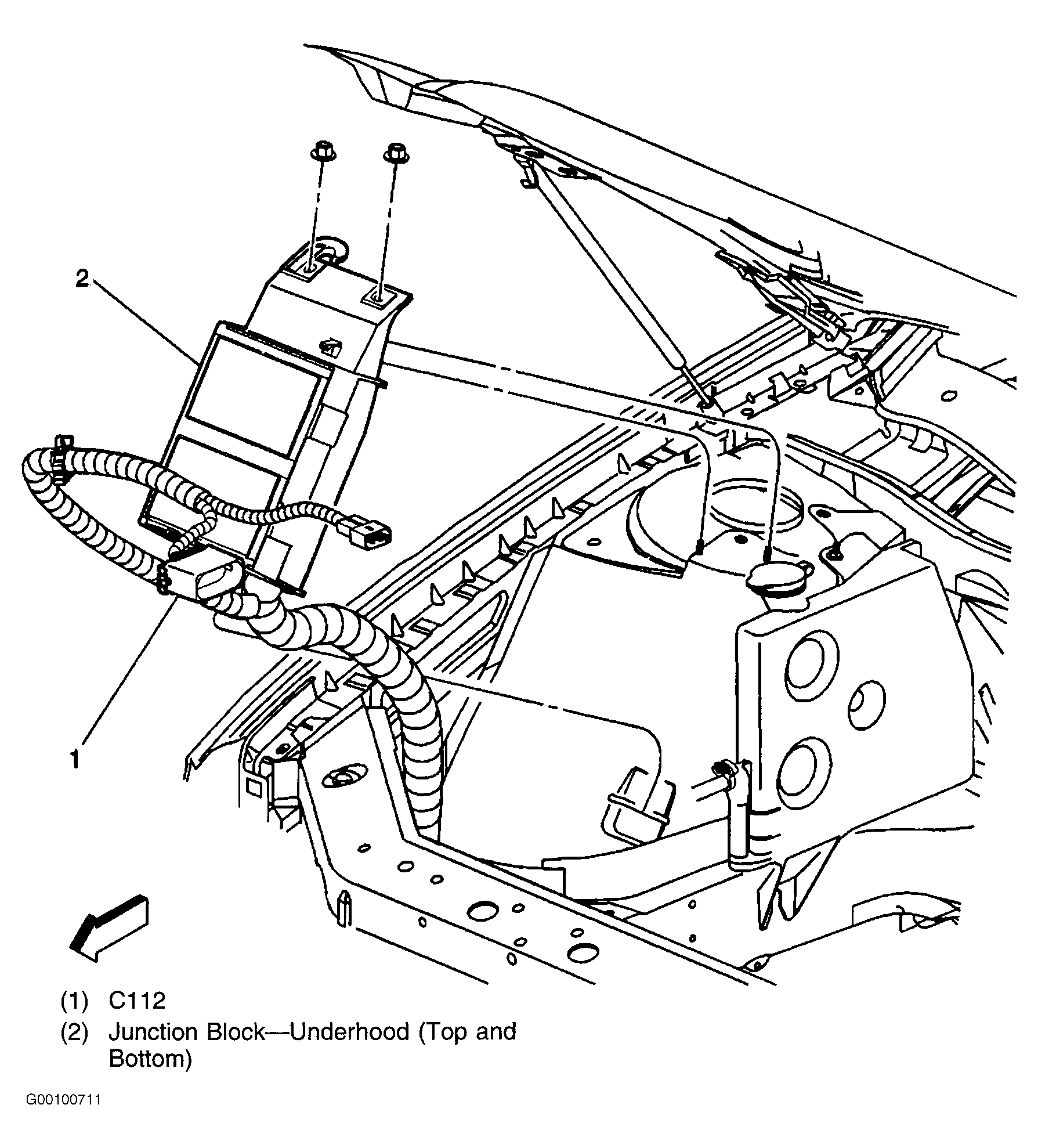 2

1

(1) C112
(2) Junction Block—Underhood (Top and Bottom)

G00100711