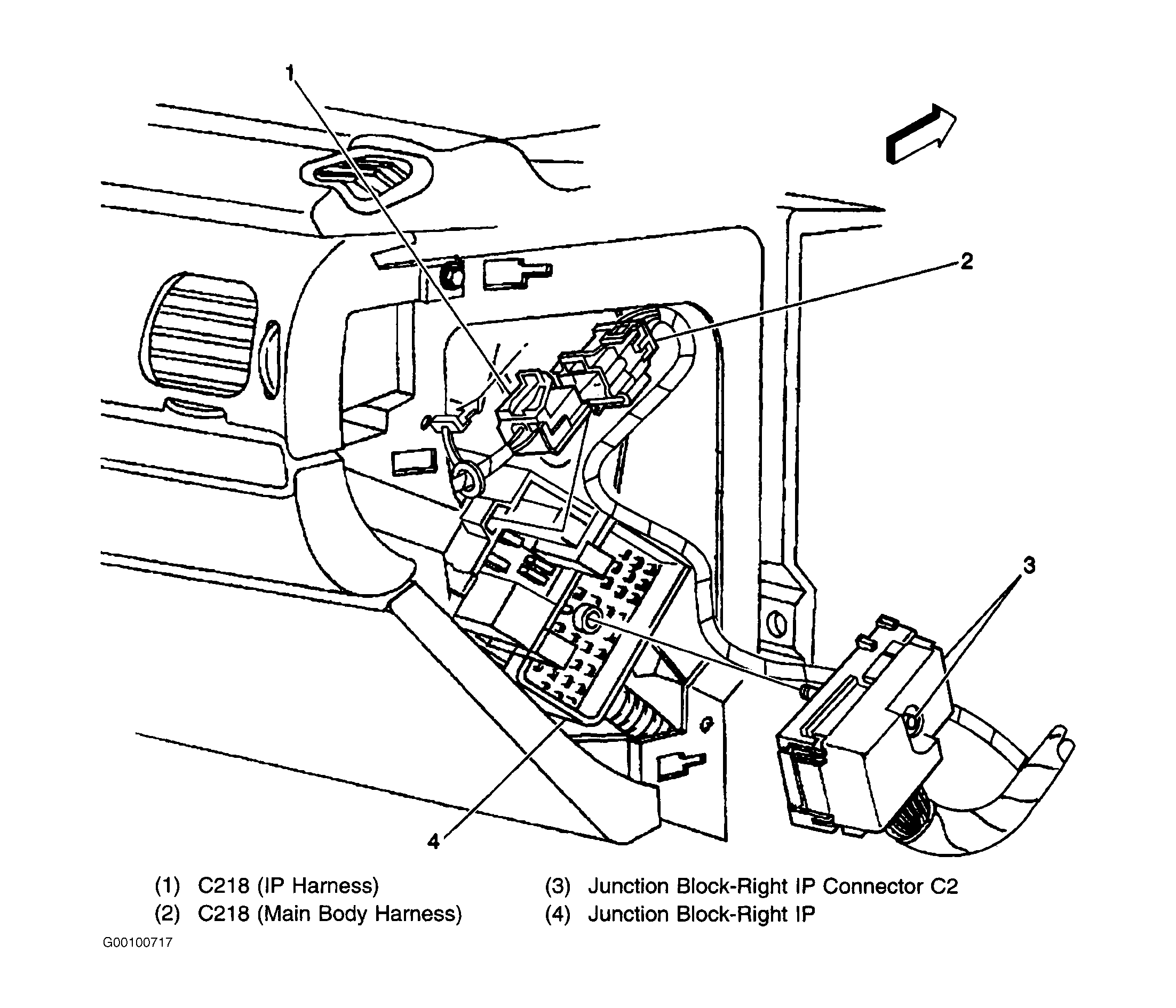 1

2

3

4

(1) C218 (IP Harness)
(2) C218 (Main Body Harness)

(3) Junction Block-Right IP Connector C2
(4) Junction Block-Right IP

G00100717