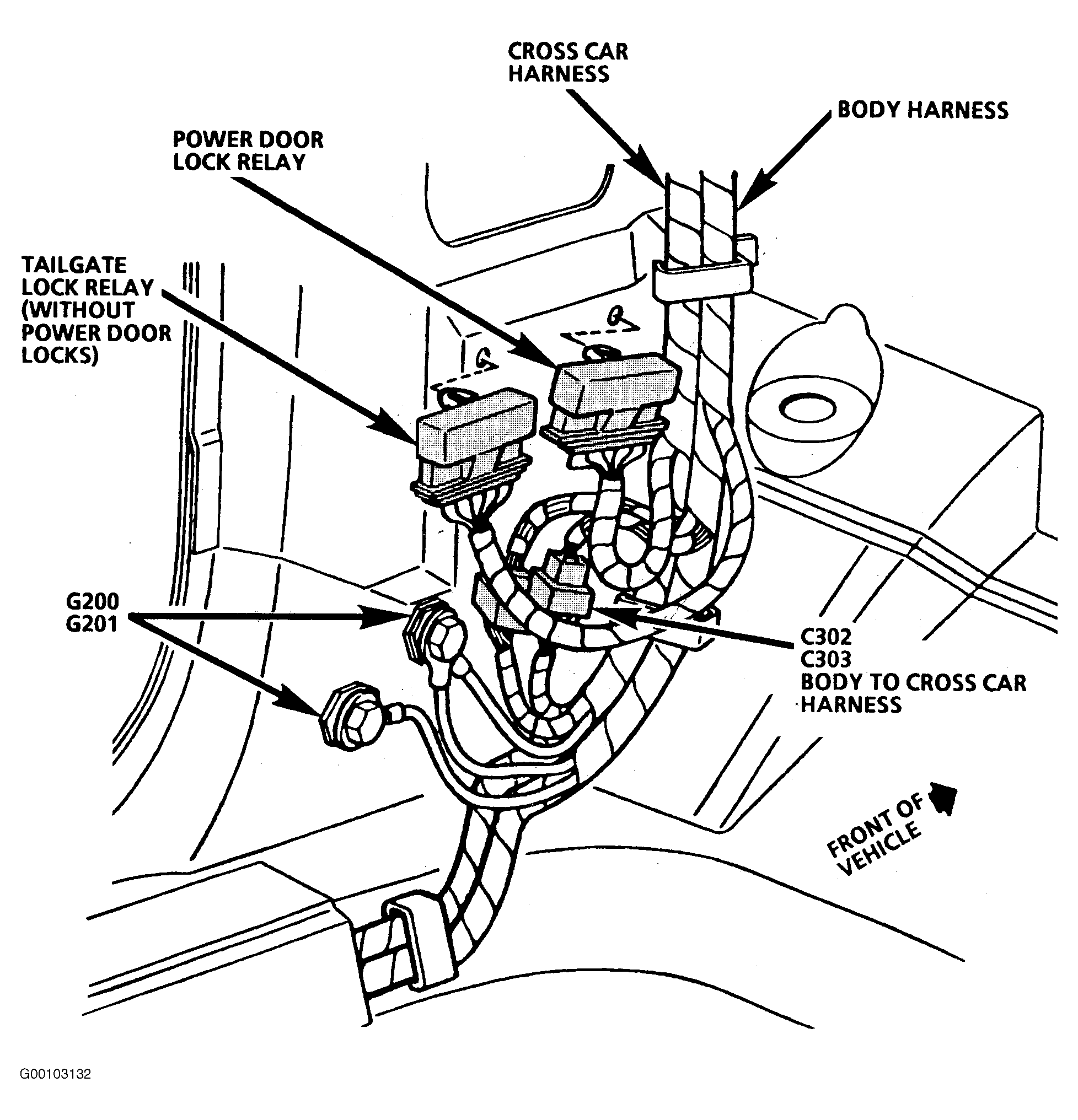 CROSS CAR HARNESS

BODY HARNESS

POWER DOOR LOCK RELAY

TAILGATE LOCK RELAY (WITHOUT POWER DOOR LOCKS)

G200
G201

C302
C303
BODY TO CROSS CAR HARNESS

FRONT OF VEHICLE

G00103132