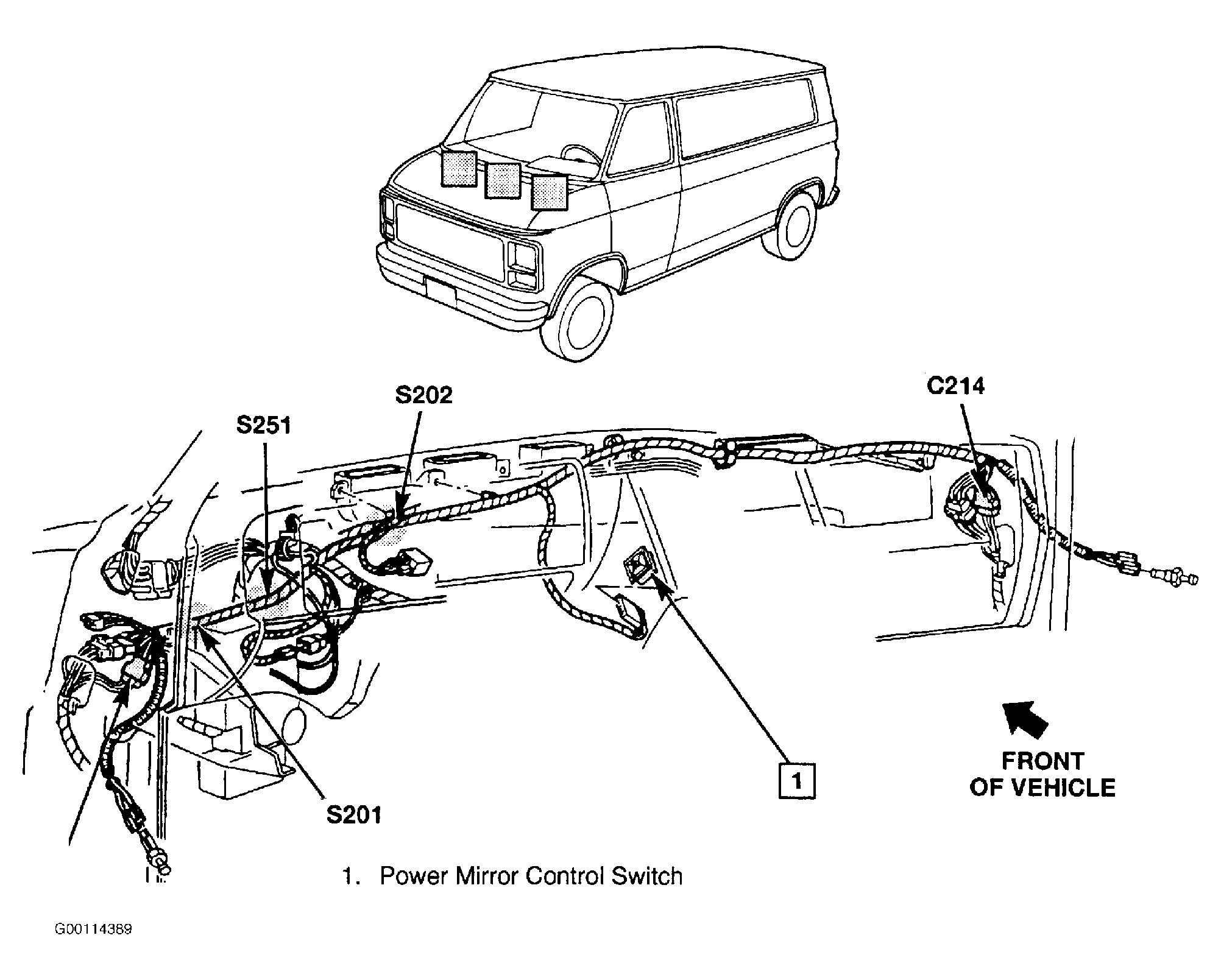 S202

C214

S251

1

FRONT OF VEHICLE

S201

1. Power Mirror Control Switch

G00114389