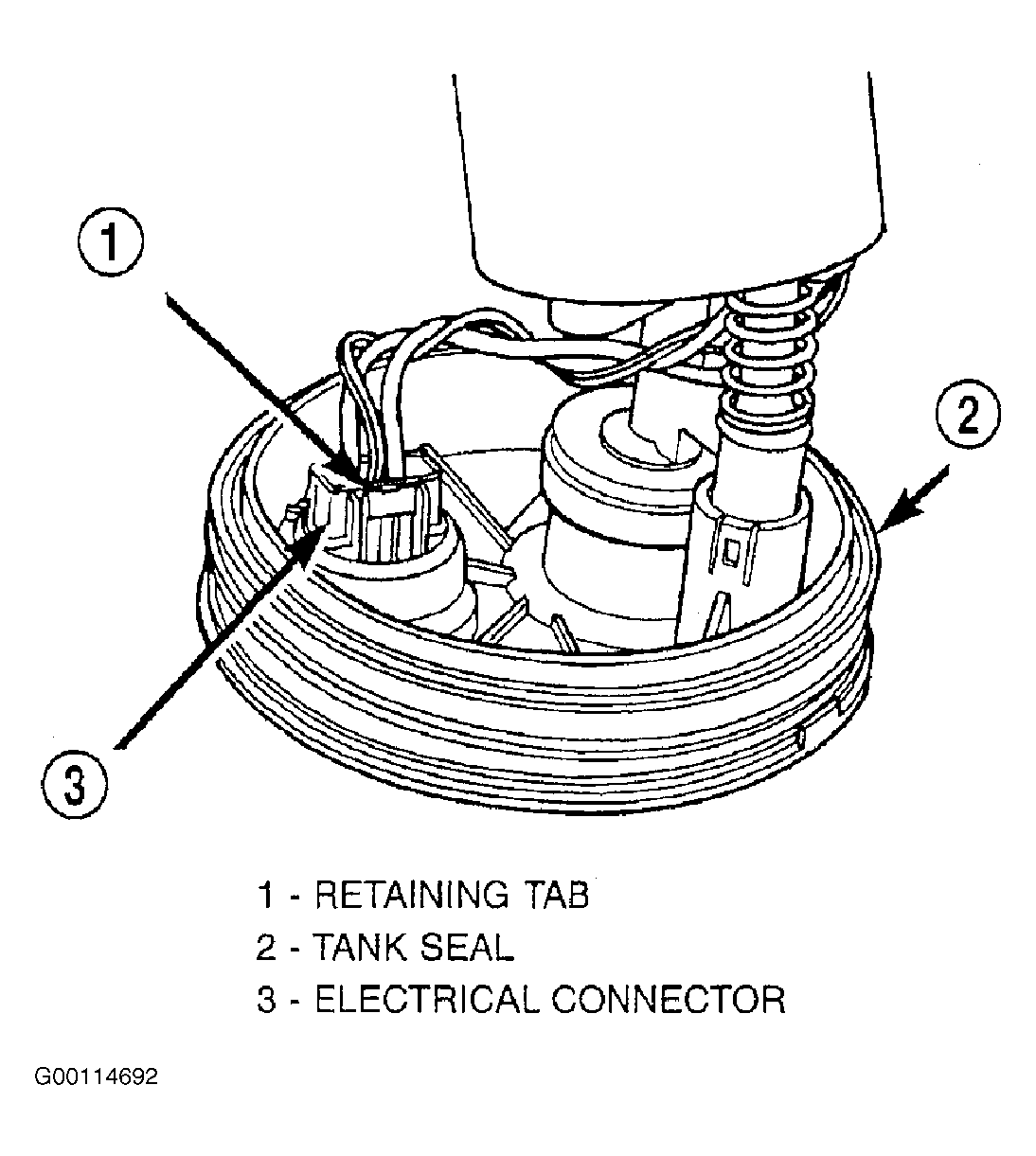 1

2

3

1 - RETAINING TAB
2 - TANK SEAL
3 - ELECTRICAL CONNECTOR

G00114692