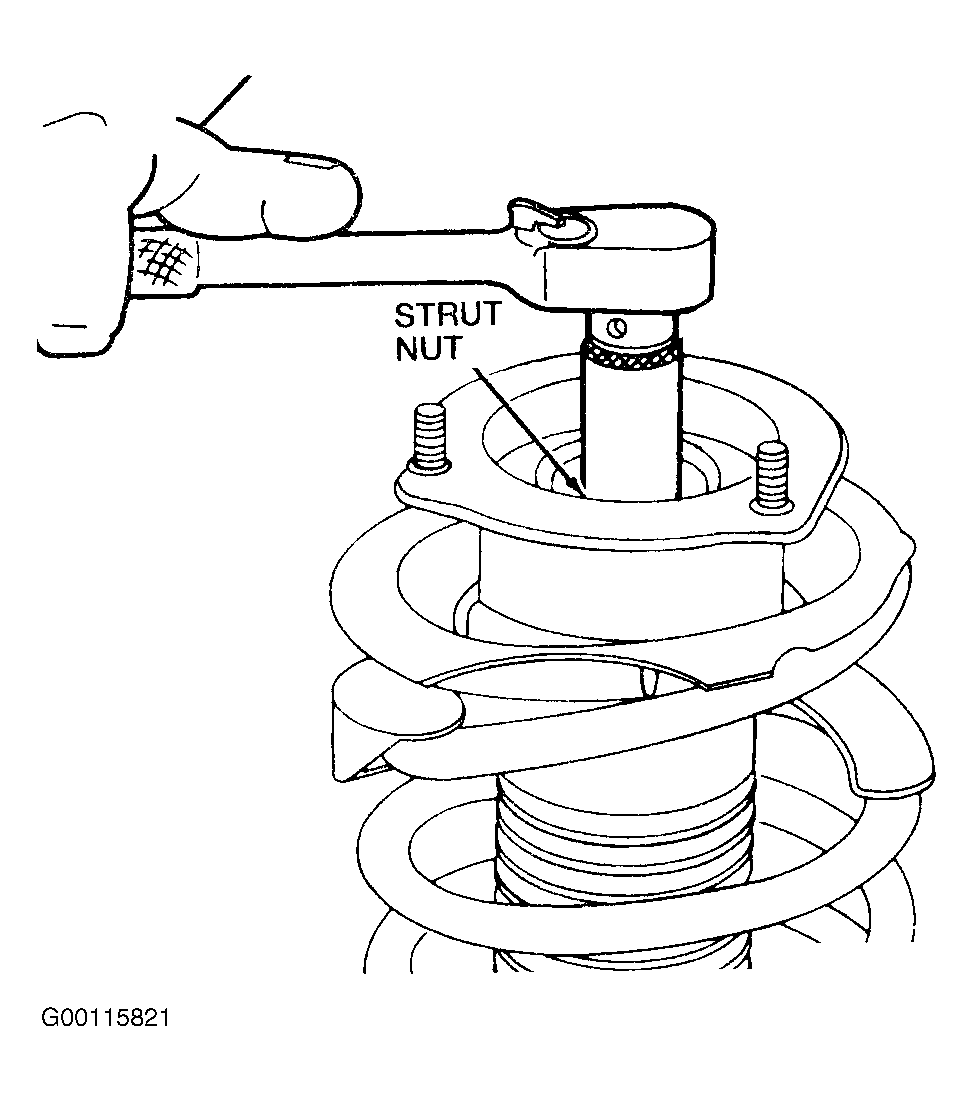 STRUT
NUT

G00115821