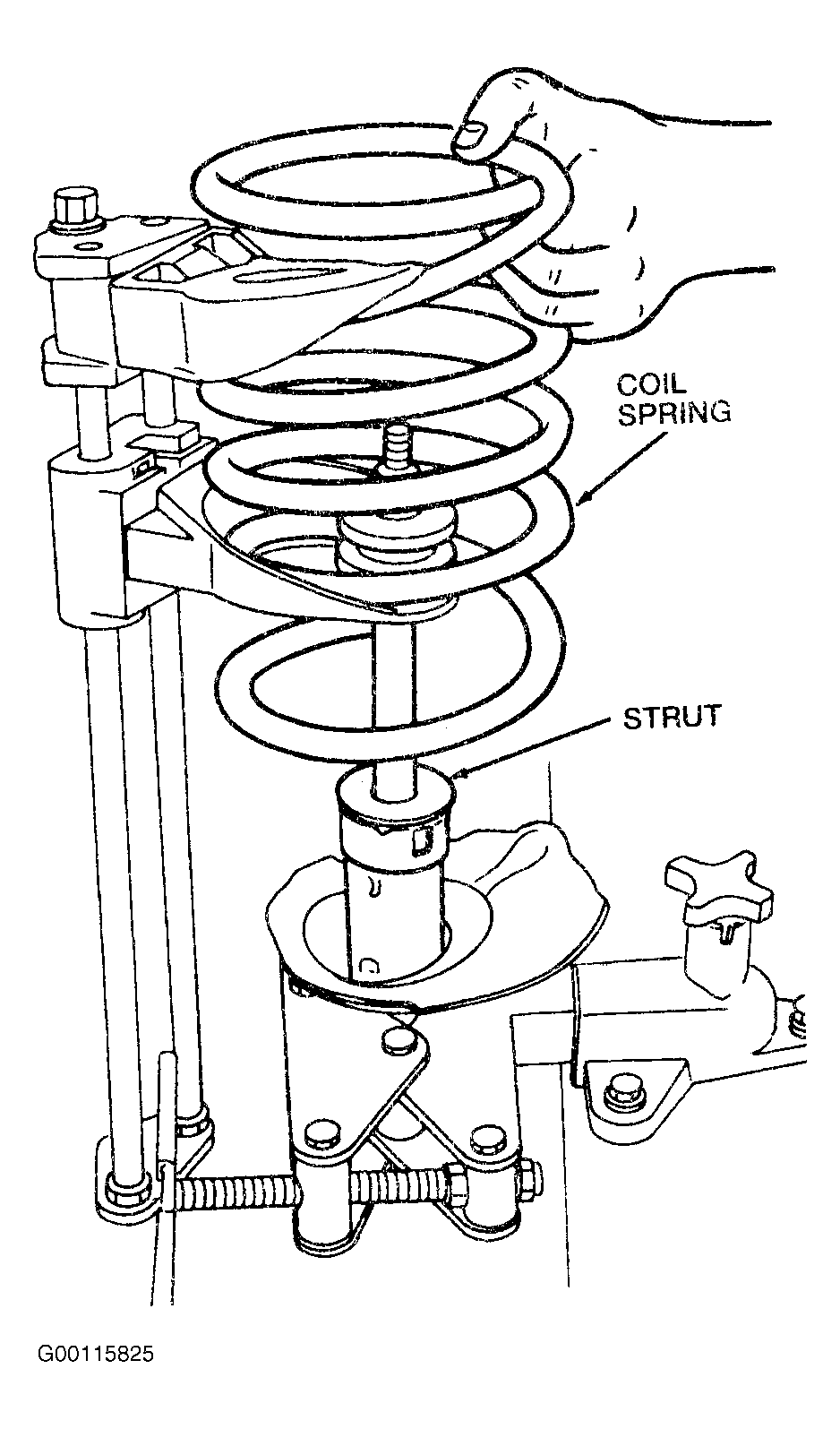 COIL SPRING

STRUT

G00115825