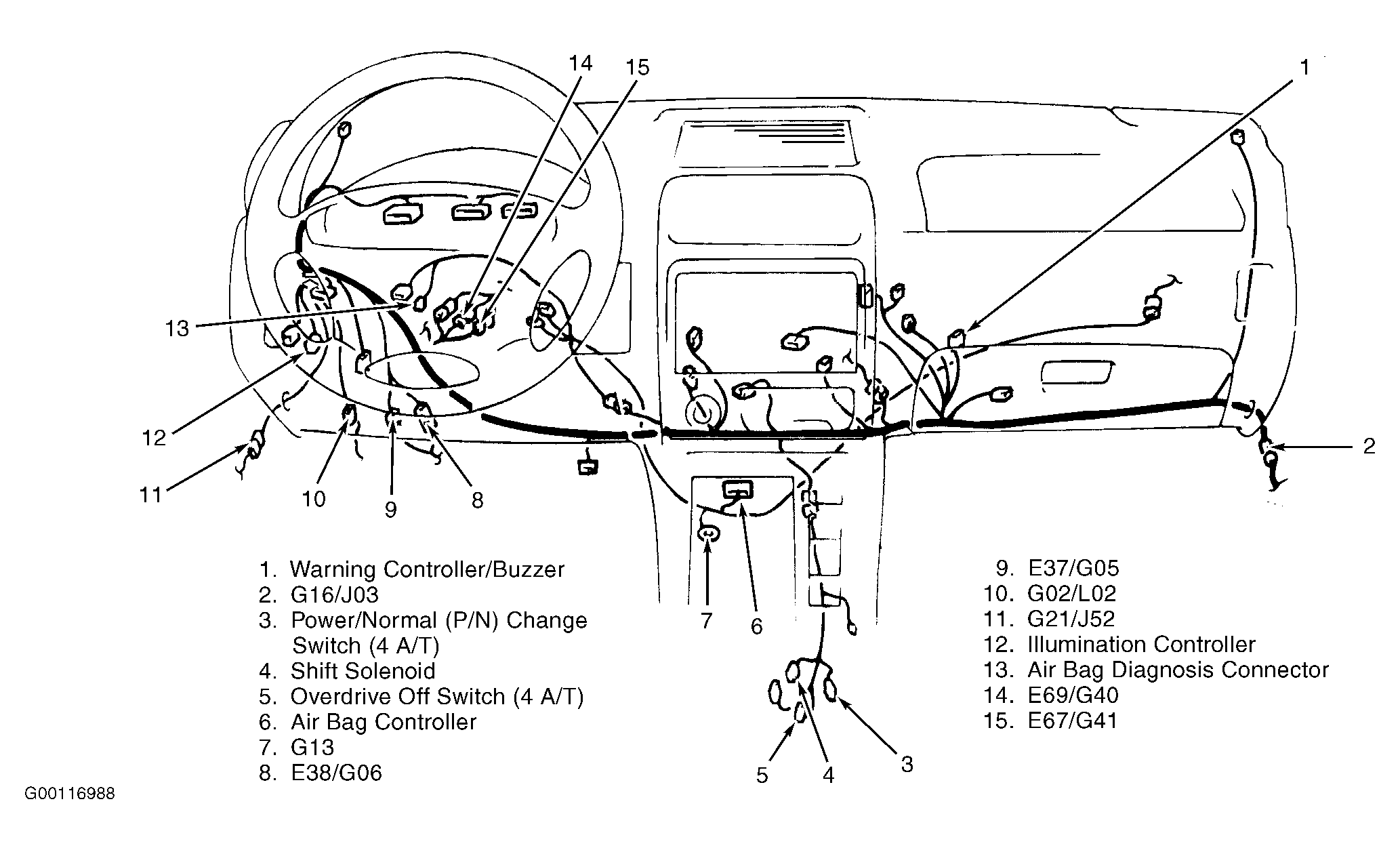 14
15
1
13
12
11
10
9
8
2
7
6
5
4
3

1. Warning Controller/Buzzer
2. G16/J03
3. Power/Normal (P/N) Change Switch (4 A/T)
4. Shift Solenoid
5. Overdrive Off Switch (4 A/T)
6. Air Bag Controller
7. G13
8. E38/G06

9. E37/G05
10. G02/L02
11. G21/J52
12. Illumination Controller
13. Air Bag Diagnosis Connector
14. E69/G40
15. E67/G41

G00116988