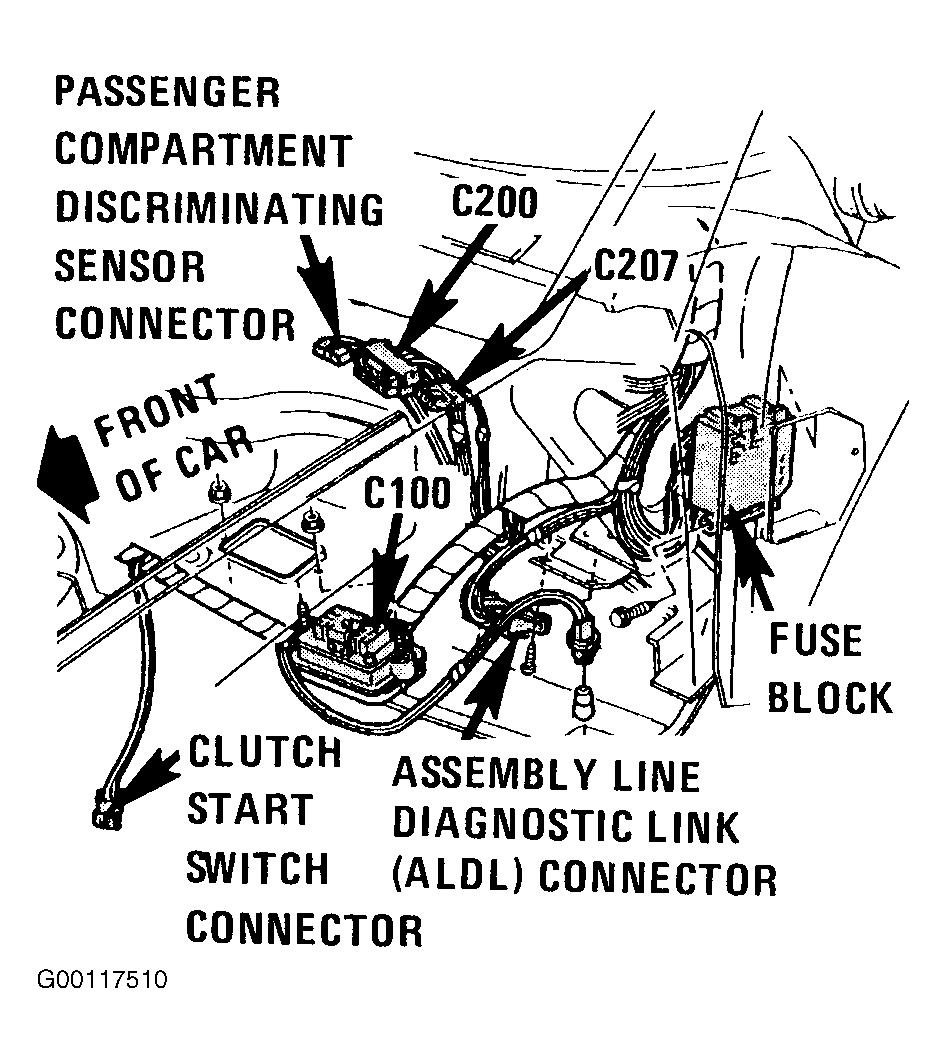 PASSENGER COMPARTMENT DISCRIMINATING SENSOR CONNECTOR

C200

C207

FRONT OF CAR

C100

FUSE BLOCK

CLUTCH START SWITCH CONNECTOR

ASSEMBLY LINE DIAGNOSTIC LINK (ALDL) CONNECTOR

G00117510