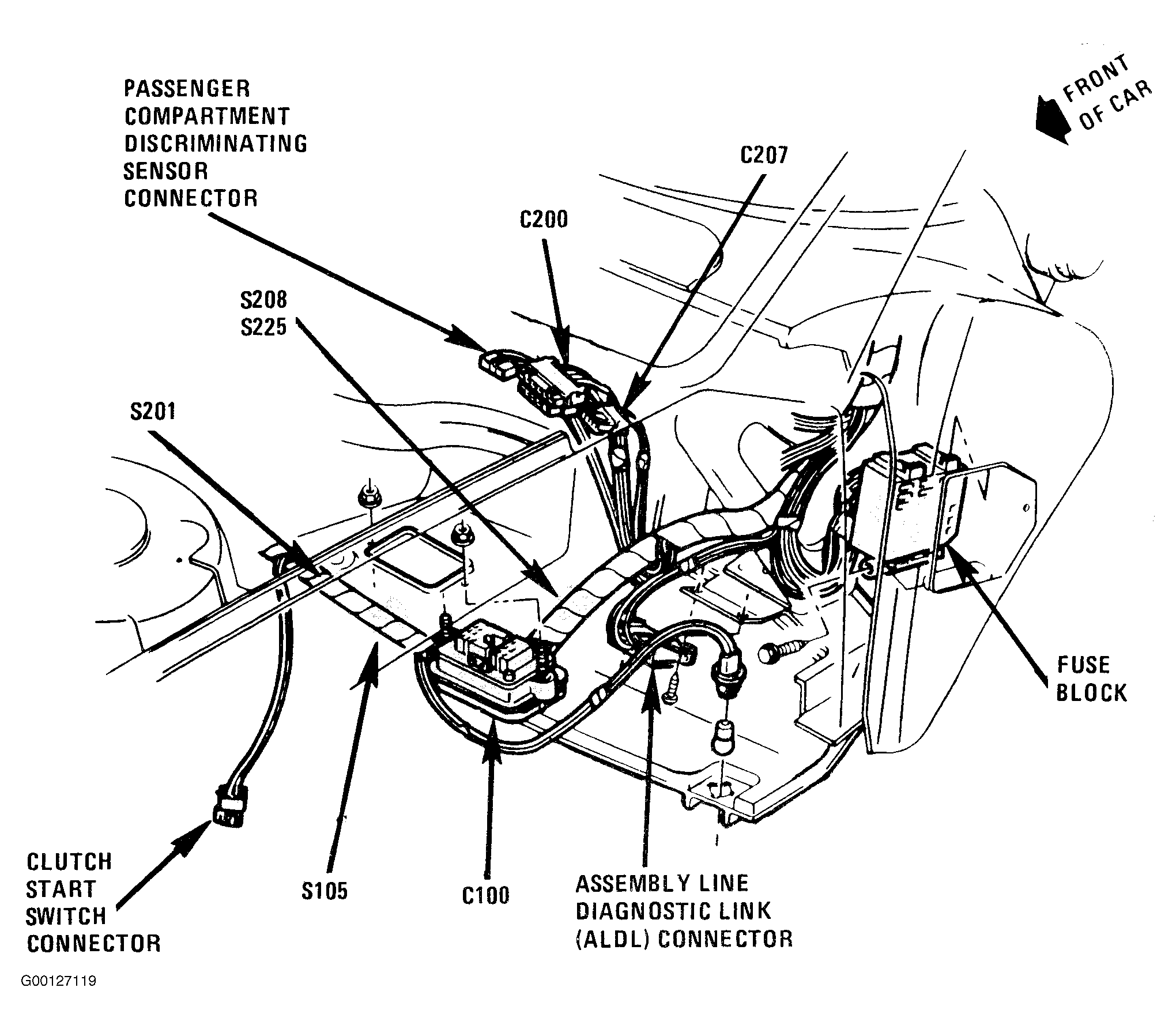 PASSENGER COMPARTMENT DISCRIMINATING SENSOR CONNECTOR

FRONT OF CAR

C207

C200

S208
S225

S201

FUSE BLOCK

CLUTCH START SWITCH CONNECTOR

S105

C100

ASSEMBLY LINE DIAGNOSTIC LINK (ALDL) CONNECTOR

G00127119