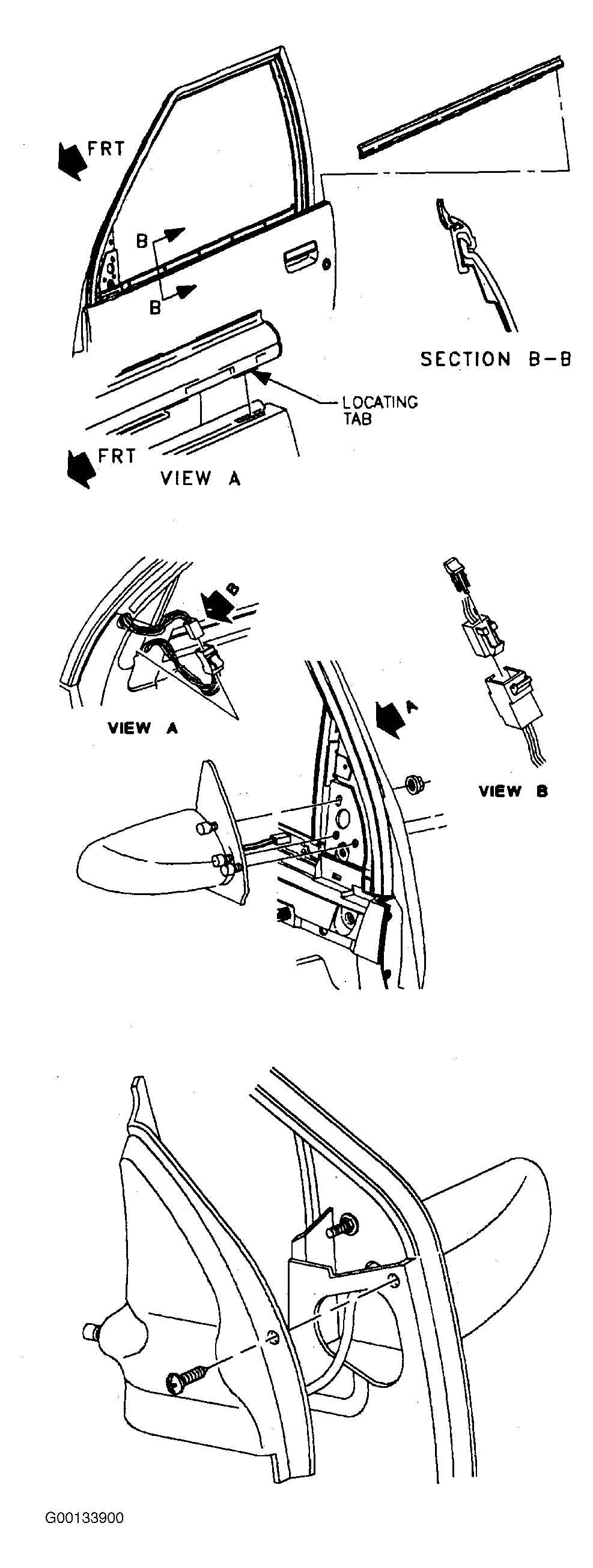 FRT

B

B

SECTION B-B

LOCATING TAB

FRT

VIEW A

B

VIEW A

A

VIEW B

G00133900