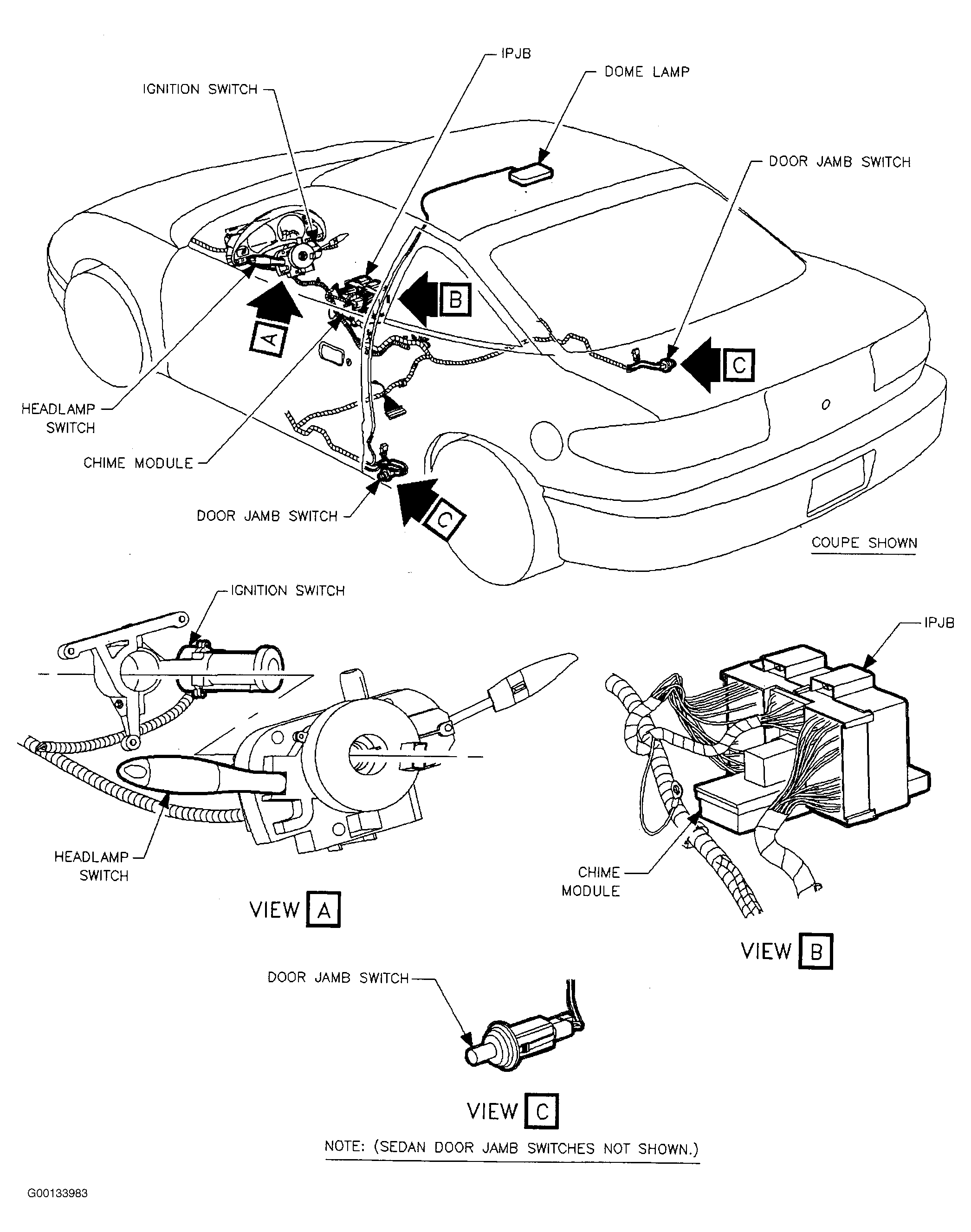 IPJB

DOME LAMP

IGNITION SWITCH

DOOR JAMB SWITCH

B

A

C

HEADLAMP SWITCH

CHIME MODULE

DOOR JAMB SWITCH

C

COUPE SHOWN

IGNITION SWITCH

IPJB

HEADLAMP SWITCH

CHIME MODULE

VIEW A

VIEW B

DOOR JAMB SWITCH

VIEW C

NOTE: (SEDAN DOOR JAMB SWITCHES NOT SHOWN.)

G00133983