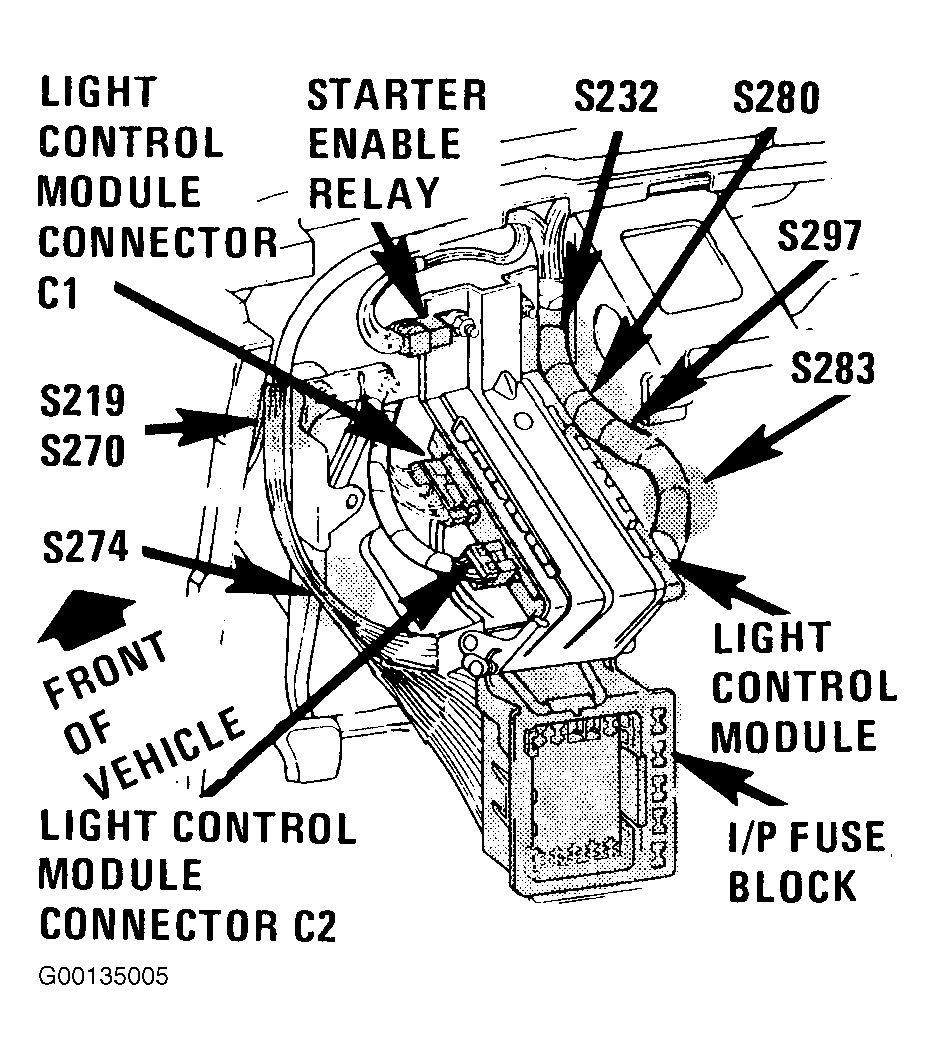 LIGHT CONTROL MODULE CONNECTOR C1

STARTER ENABLE RELAY

S232

S280

S297

S283

S219
S270

S274

FRONT OF VEHICLE

LIGHT CONTROL MODULE

I/P FUSE BLOCK

LIGHT CONTROL MODULE CONNECTOR C2

G00135005