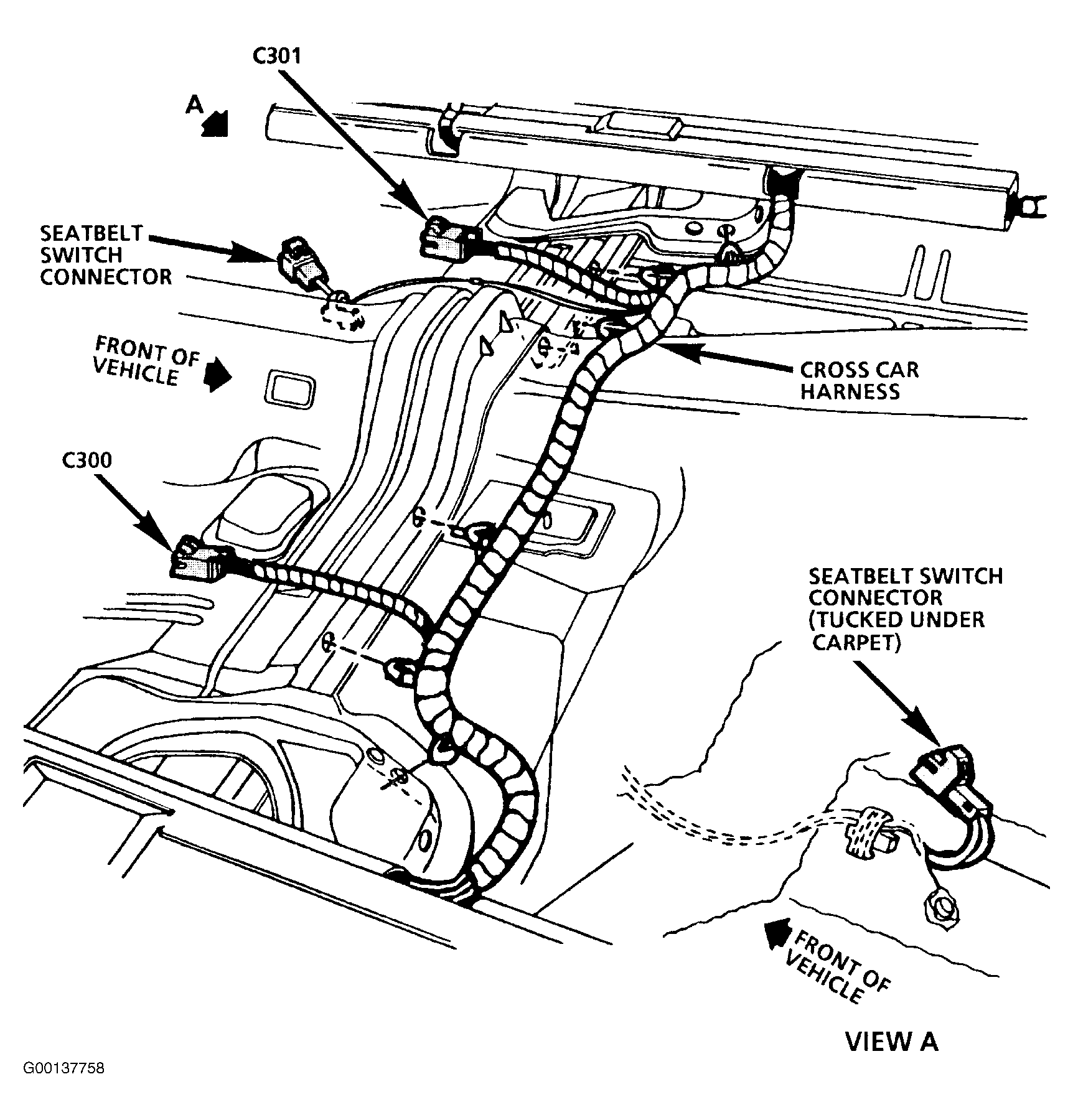 C301

A

SEATBELT SWITCH CONNECTOR

FRONT OF VEHICLE

CROSS CAR HARNESS

C300

SEATBELT SWITCH CONNECTOR (TUCKED UNDER CARPET)

FRONT OF VEHICLE

VIEW A

G00137758