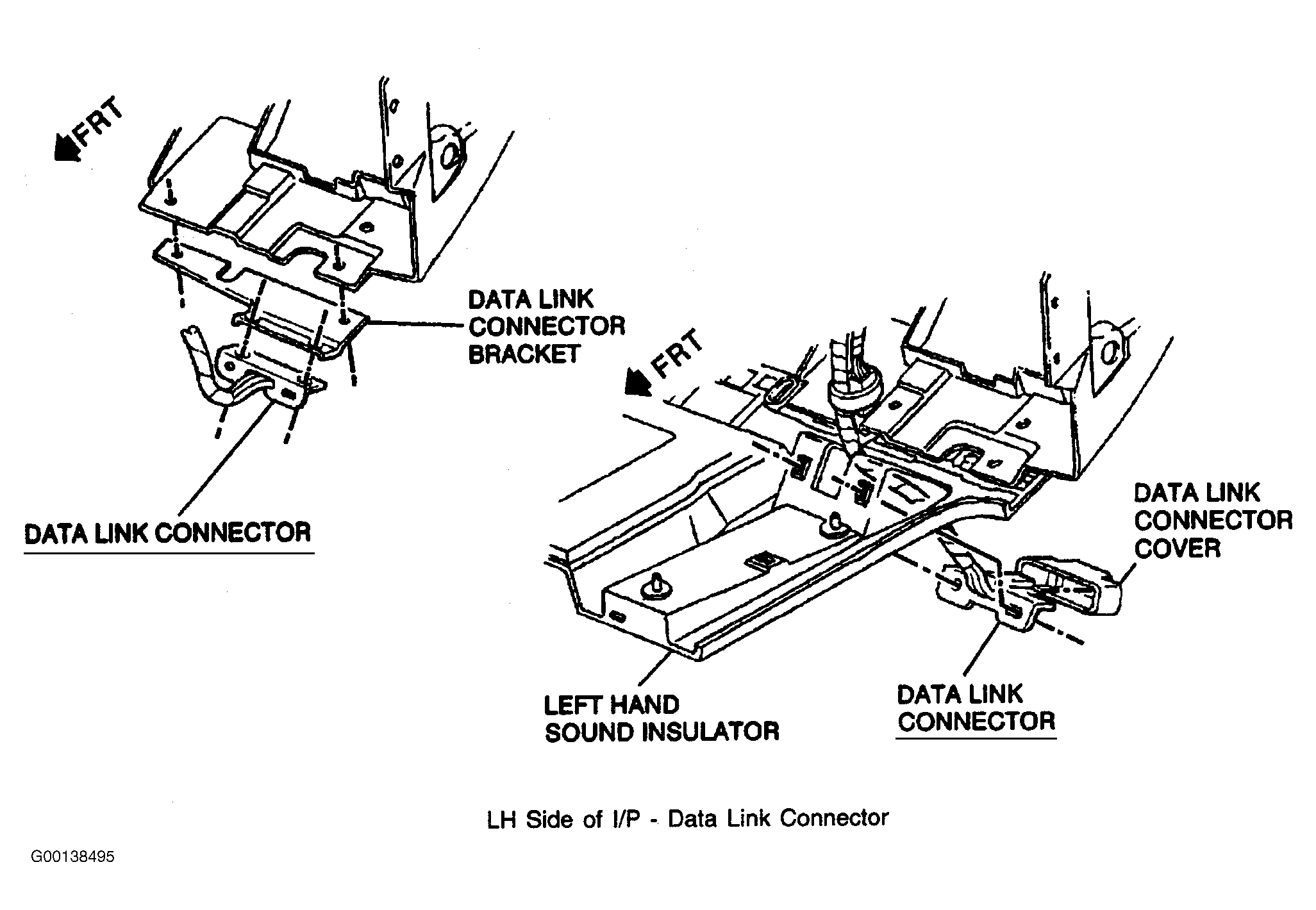 FRT

DATA LINK CONNECTOR BRACKET

DATA LINK CONNECTOR

FRT

DATA LINK CONNECTOR COVER

LEFT HAND SOUND INSULATOR

DATA LINK CONNECTOR

LH Side of I/P - Data Link Connector

G00138495