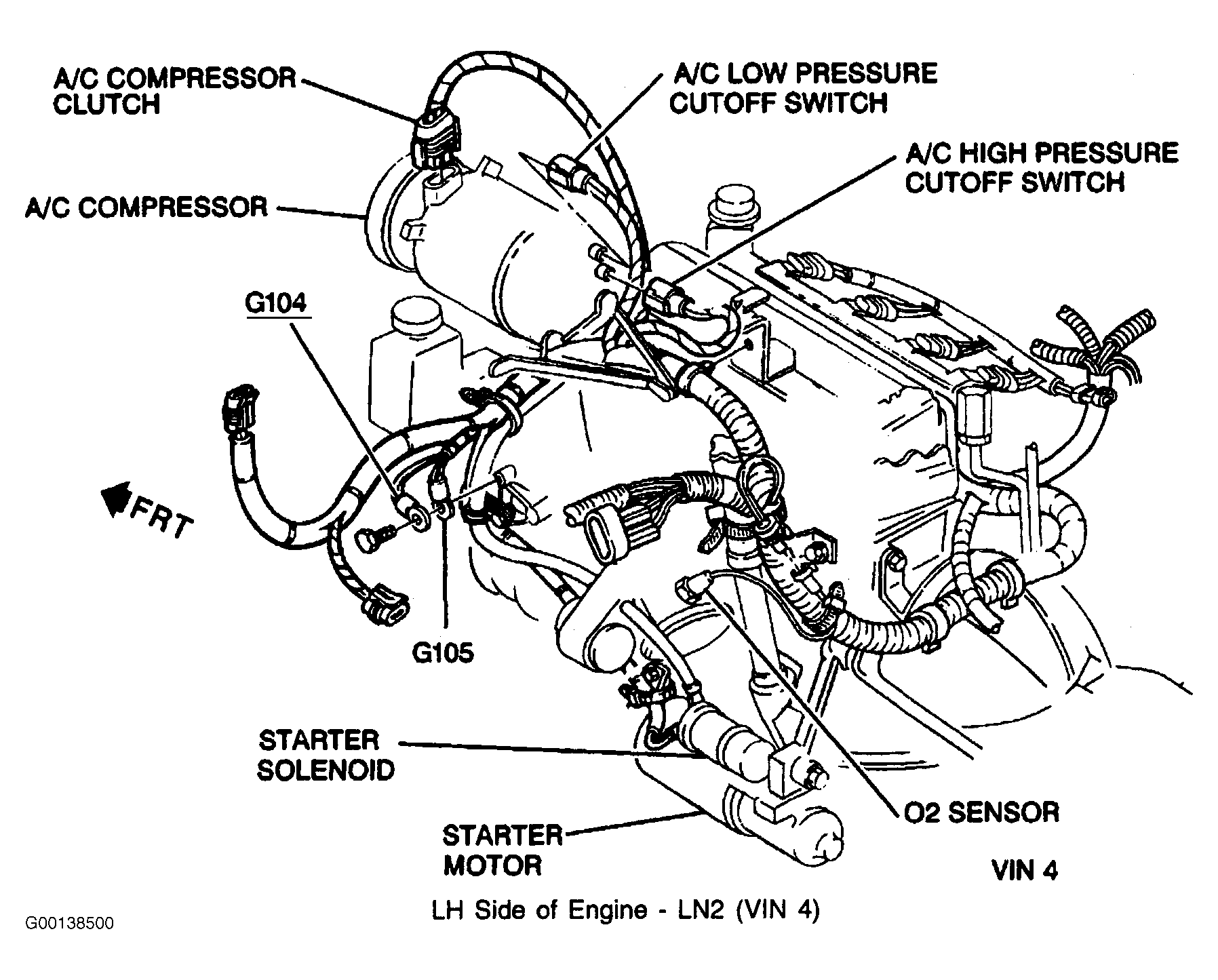 A/C COMPRESSOR CLUTCH

A/C LOW PRESSURE CUTOFF SWITCH

A/C HIGH PRESSURE CUTOFF SWITCH

A/C COMPRESSOR

G104

FRT

G105

STARTER SOLENOID

O2 SENSOR

STARTER MOTOR

VIN 4

LH Side of Engine - LN2 (VIN 4)

G00138500