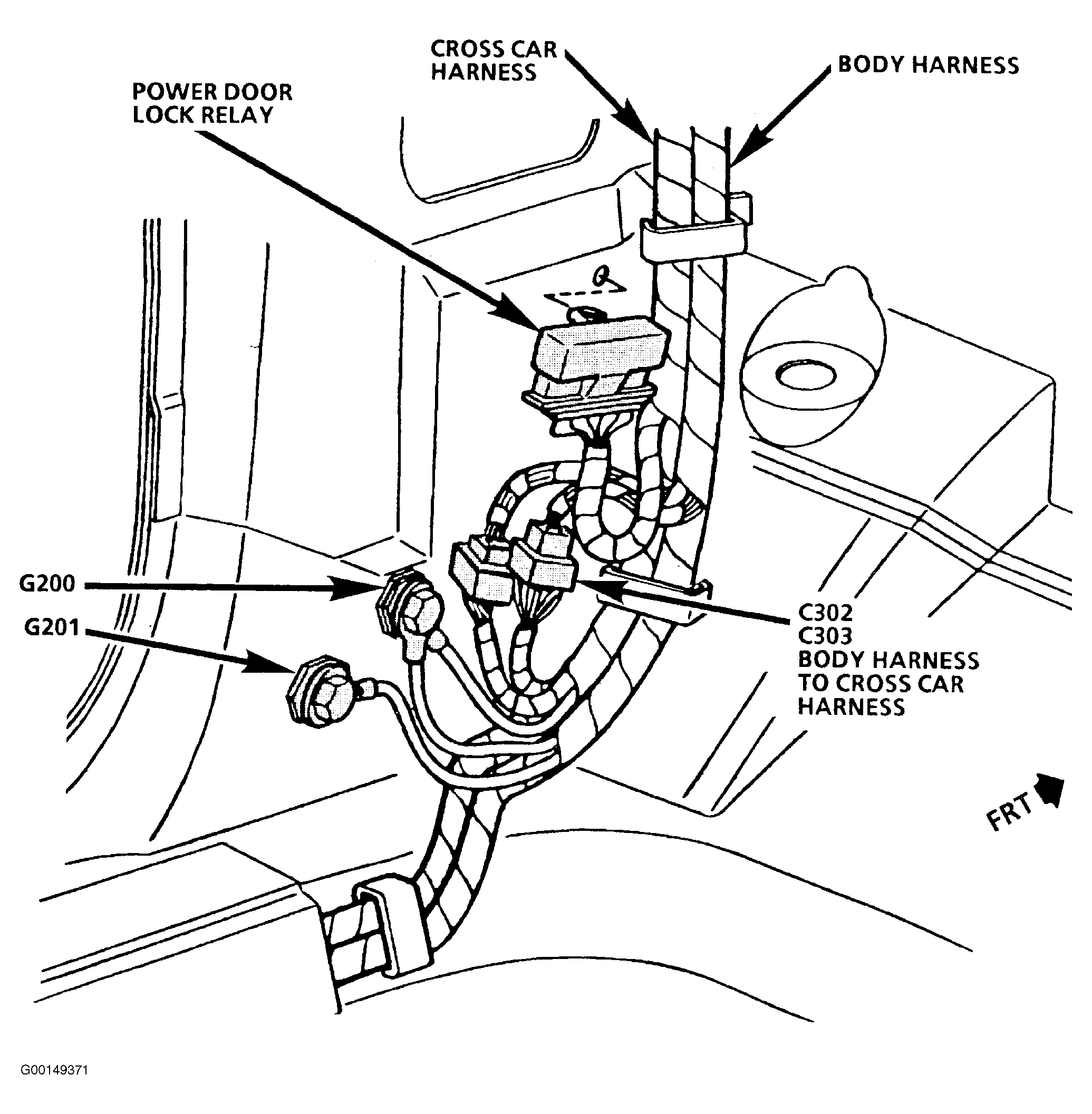 CROSS CAR HARNESS

BODY HARNESS

POWER DOOR LOCK RELAY

G200

G201

C302
C303
BODY HARNESS TO CROSS CAR HARNESS

FRT

G00149371