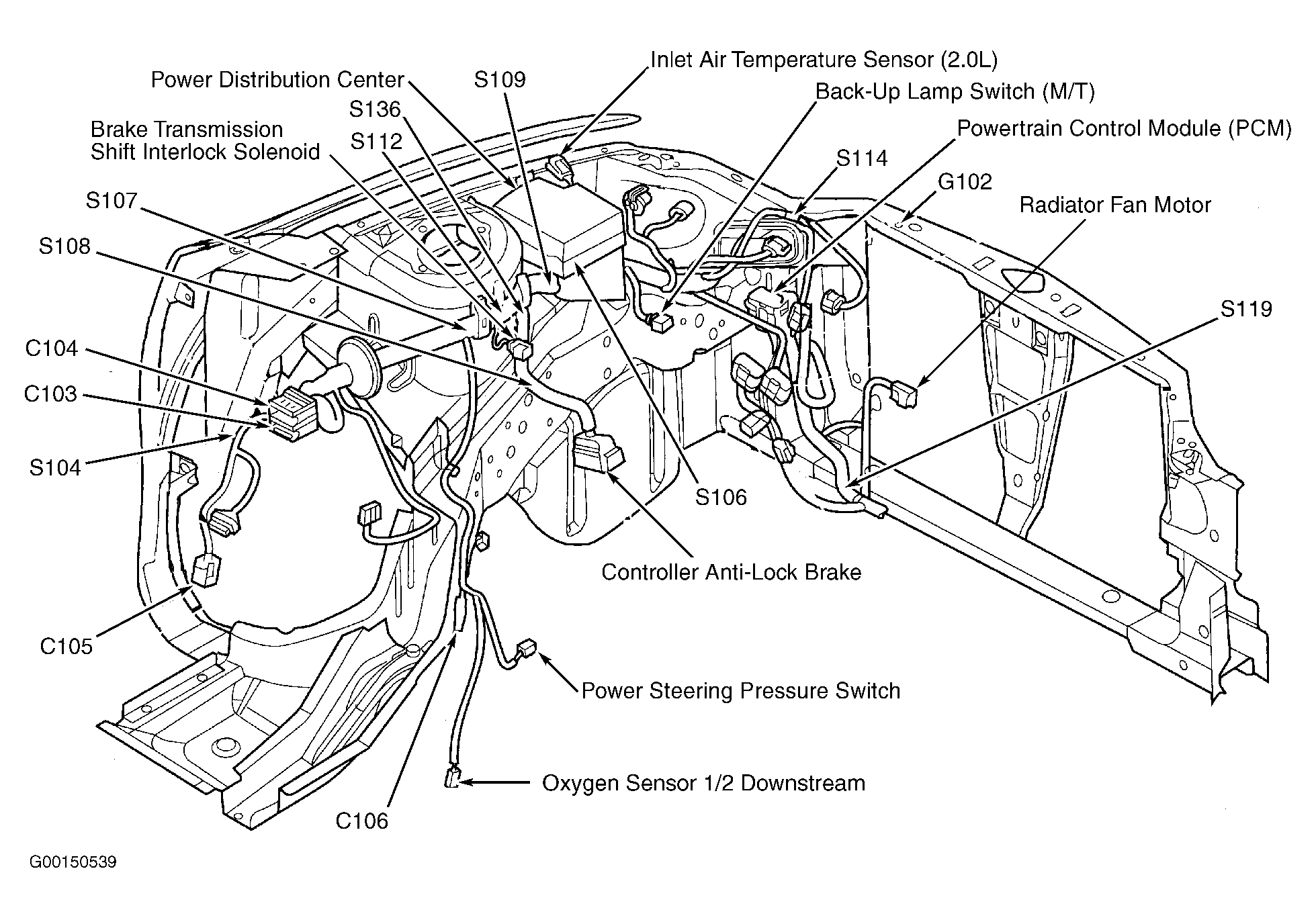 Inlet Air Temperature Sensor (2.0L)
Power Distribution Center
S109
Back-Up Lamp Switch (M/T)
S136
Brake Transmission Shift Interlock Solenoid
S112
Powertrain Control Module (PCM)
S114
G102
S107
Radiator Fan Motor
S108
S119
C104
C103
S104
S106
Controller Anti-Lock Brake
C105
Power Steering Pressure Switch
Oxygen Sensor 1/2 Downstream
C106
G00150539