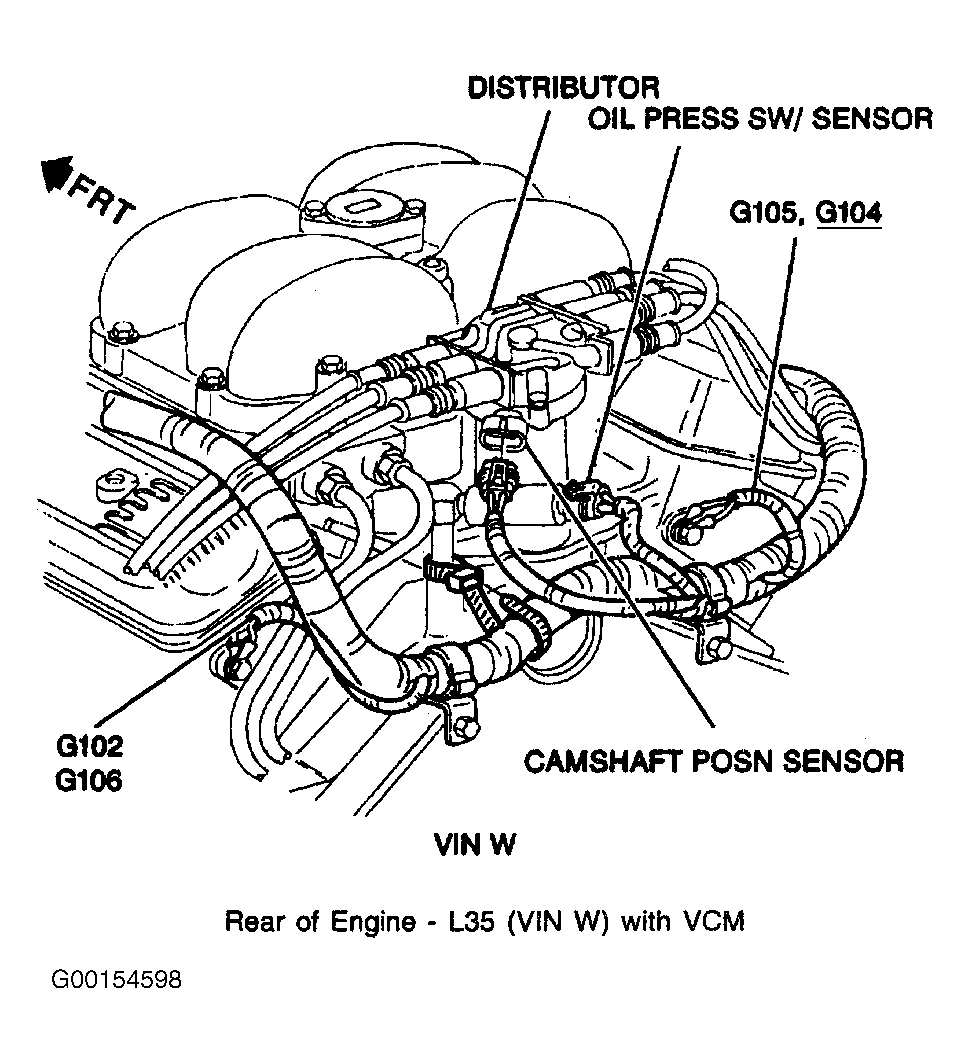 DISTRIBUTOR
OIL PRESS SW/ SENSOR
FRT
G105, G104
G102
G106
CAMSHAFT POSN SENSOR
VIN W

Rear of Engine - L35 (VIN W) with VCM

G00154598