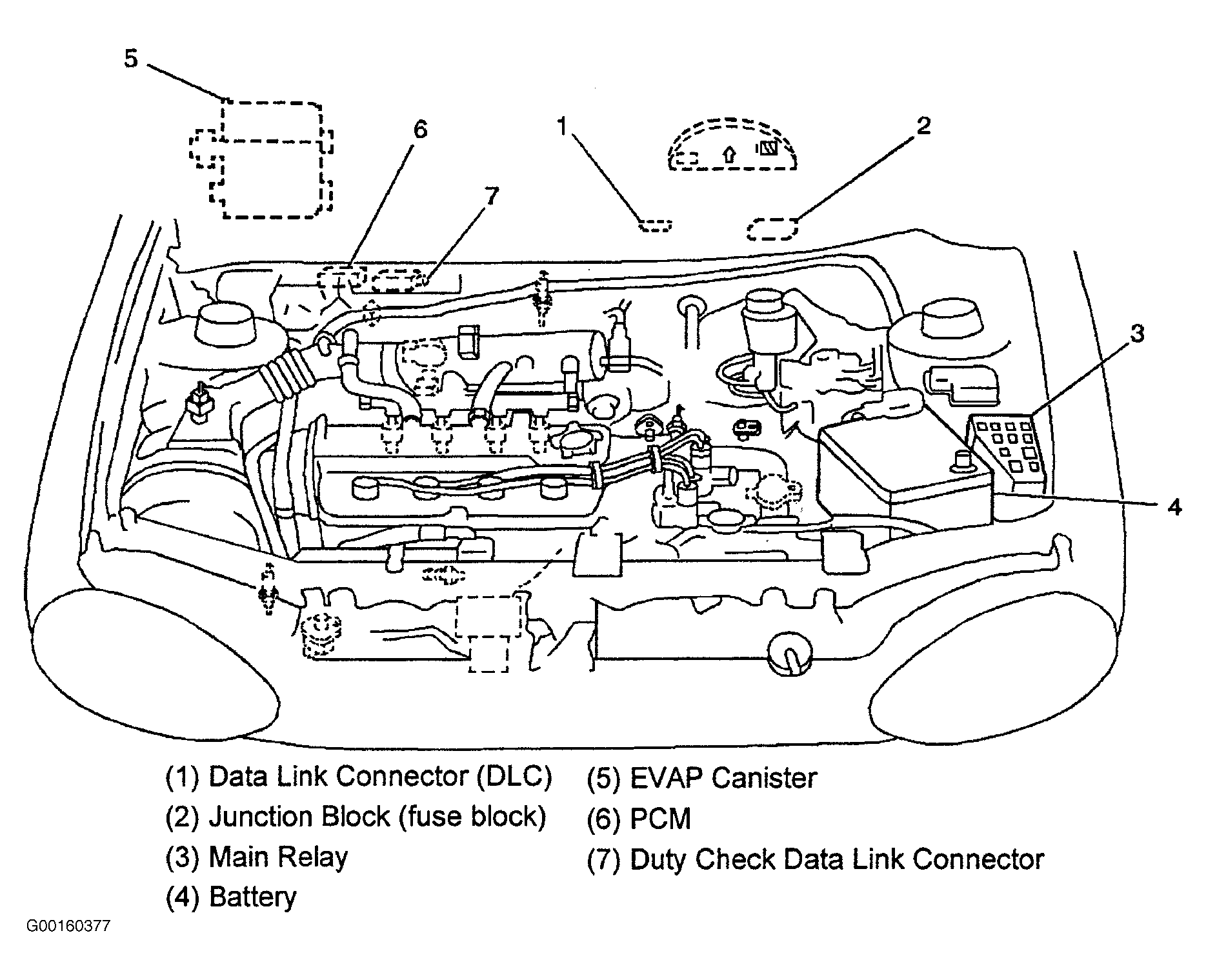 5
6
1
2
7
3
4

(1) Data Link Connector (DLC)
(2) Junction Block (fuse block)
(3) Main Relay
(4) Battery

(5) EVAP Canister
(6) PCM
(7) Duty Check Data Link Connector

G00160377