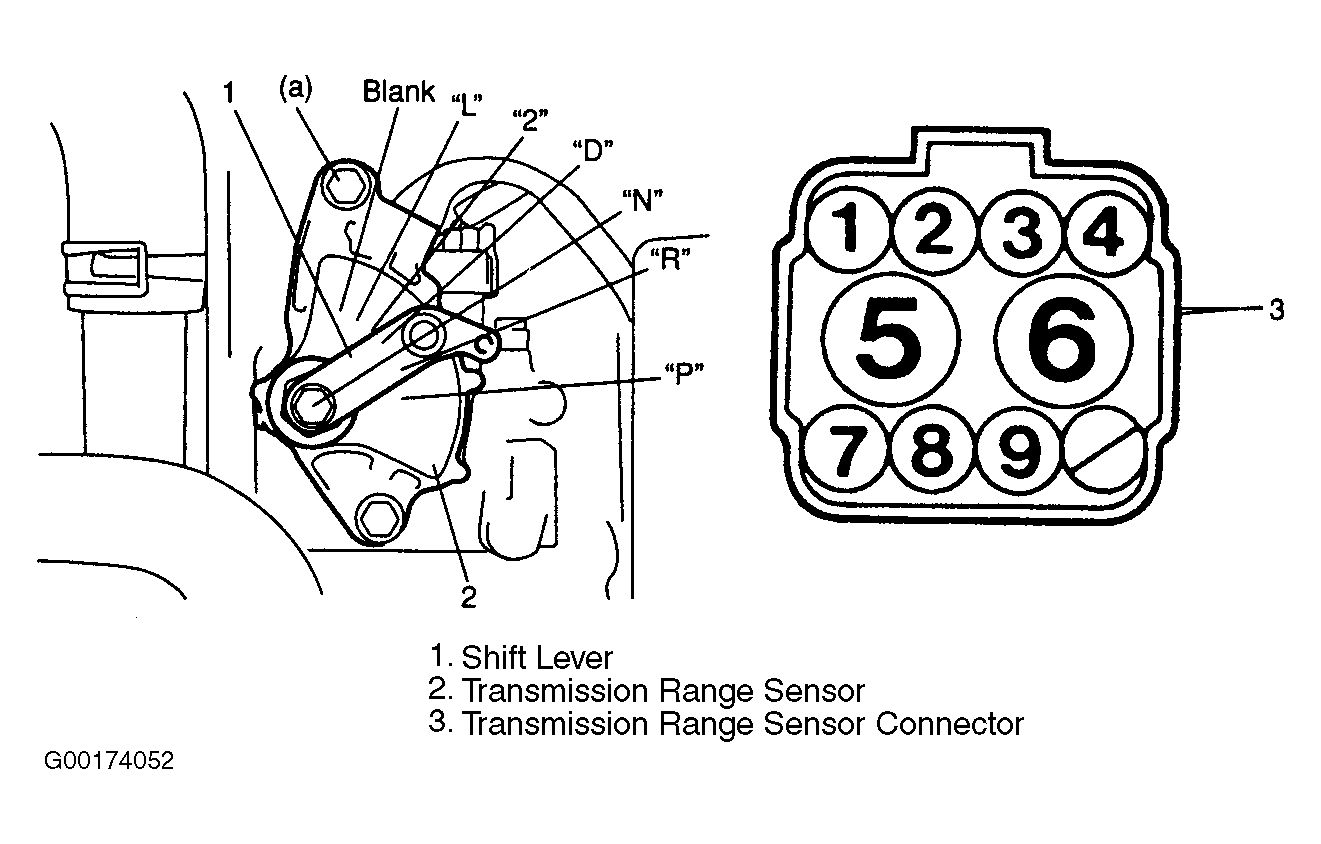 1
(a)
Blank
"L"
"2"
"D"
"N"
"R"
"P"
2

1 2 3 4
5 6
7 8 9
3

1. Shift Lever
2. Transmission Range Sensor
3. Transmission Range Sensor Connector

G00174052