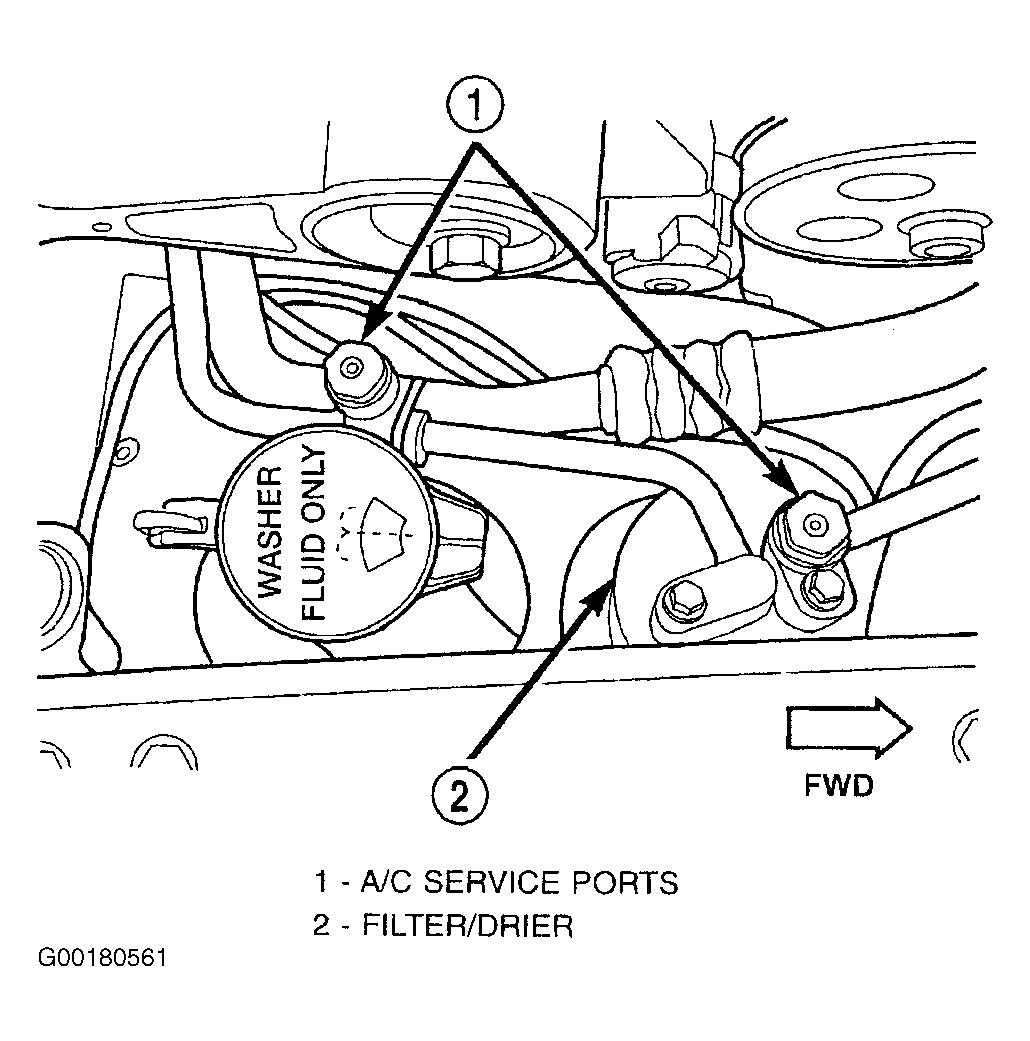 1

WASHER FLUID ONLY

2

FWD

1 - A/C SERVICE PORTS
2 - FILTER/DRIER

G00180561