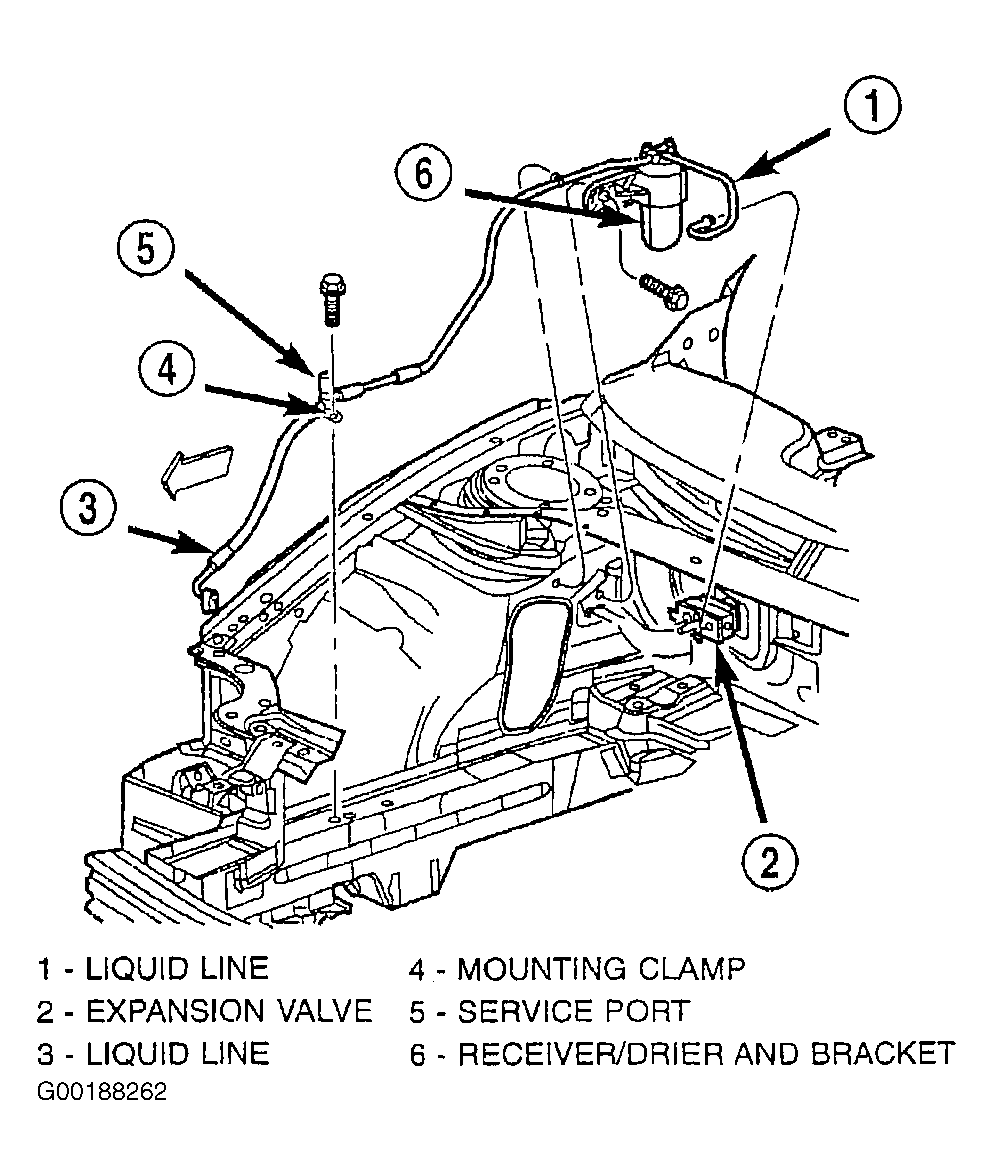 1

6

5

4

3

2

1 - LIQUID LINE
2 - EXPANSION VALVE
3 - LIQUID LINE
4 - MOUNTING CLAMP
5 - SERVICE PORT
6 - RECEIVER/DRIER AND BRACKET
G00188262