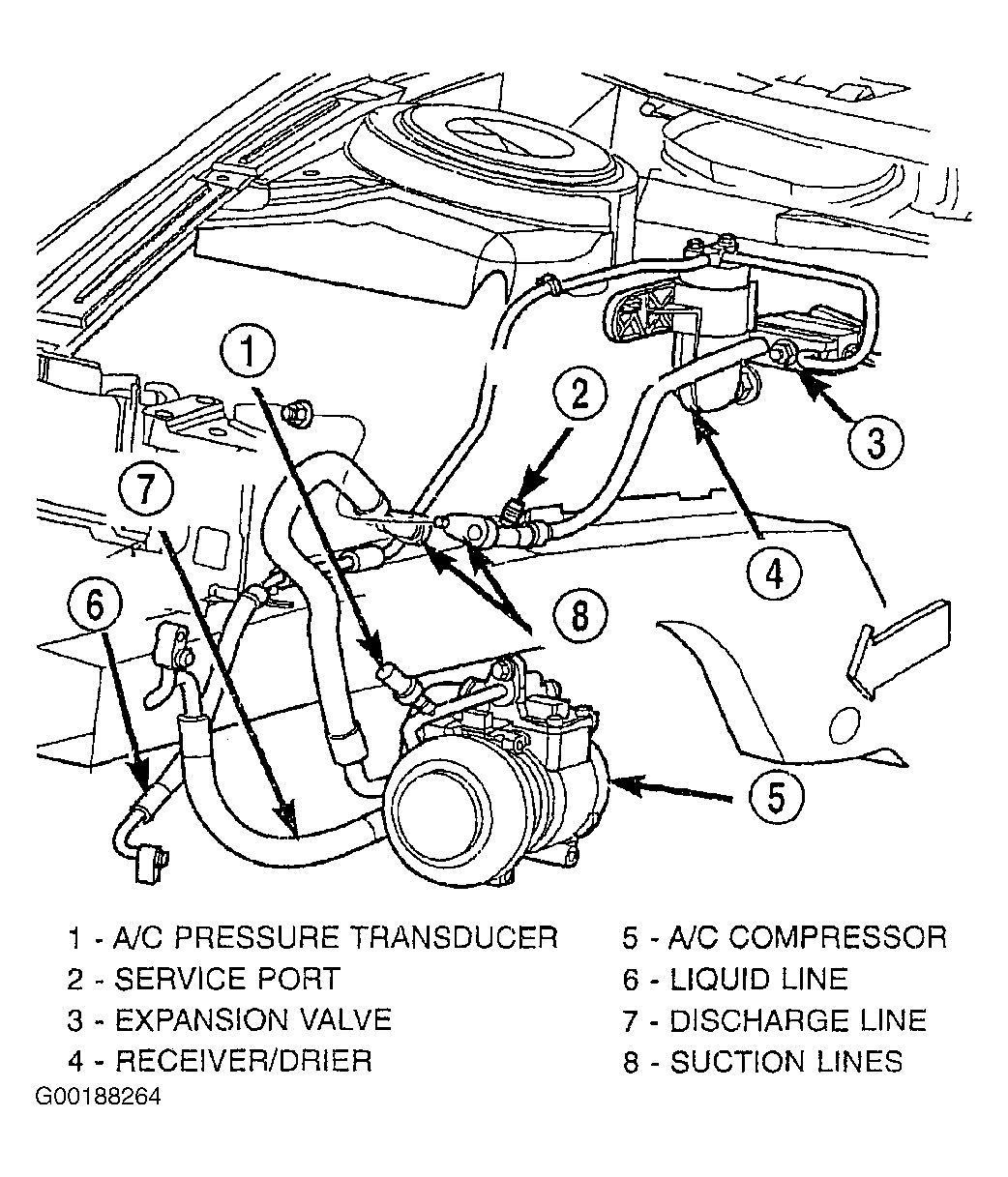 1

2

3

7

4

6

8

5

1 - A/C PRESSURE TRANSDUCER
2 - SERVICE PORT
3 - EXPANSION VALVE
4 - RECEIVER/DRIER

5 - A/C COMPRESSOR
6 - LIQUID LINE
7 - DISCHARGE LINE
8 - SUCTION LINES

G00188264