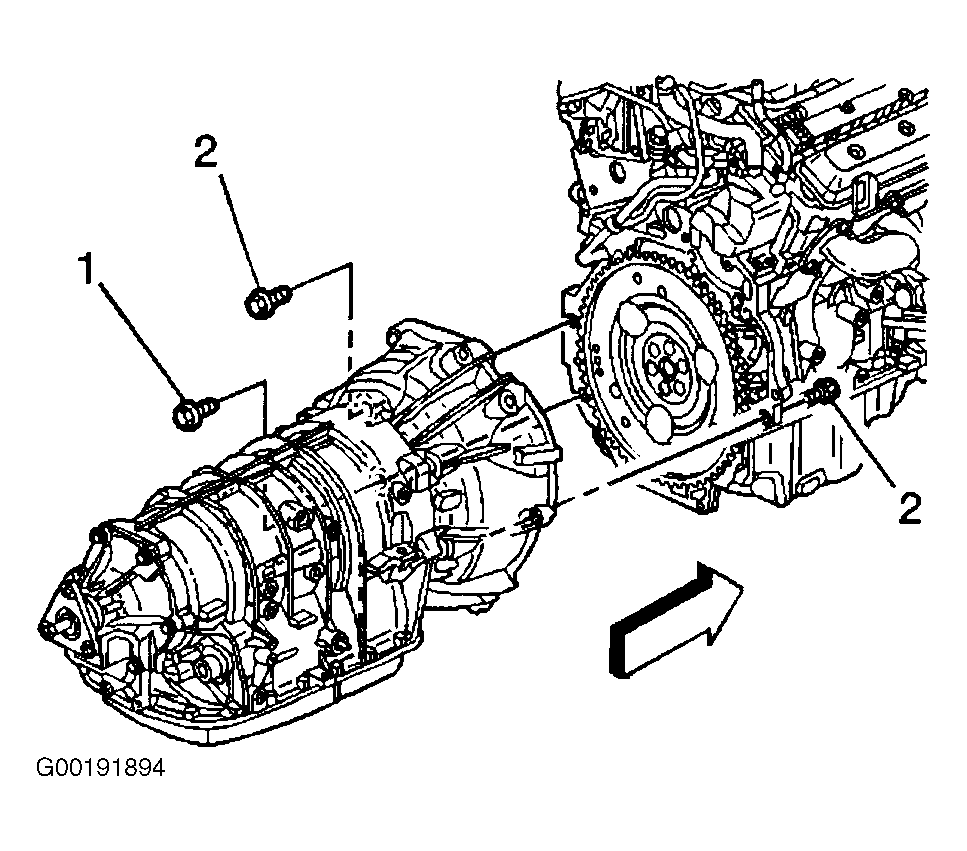 2

1

2

G00191894