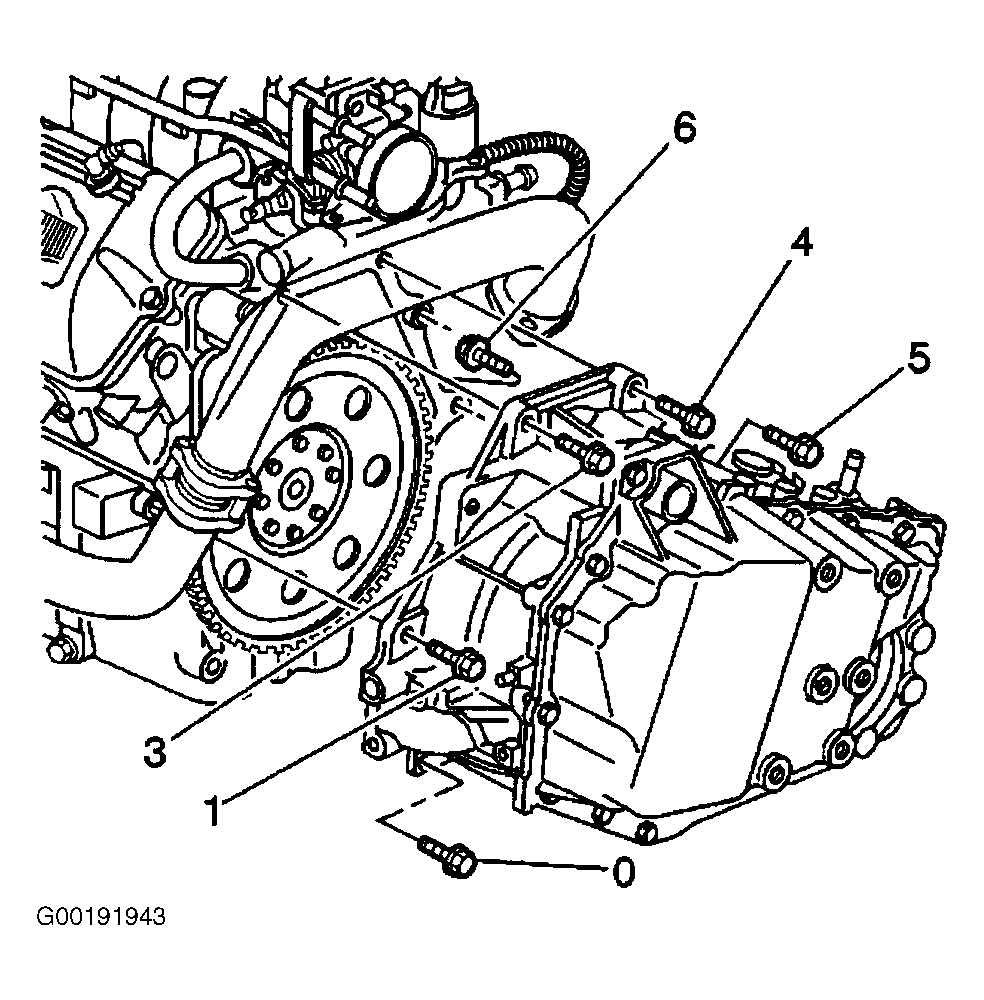 6
4
5
3
1
0
G00191943