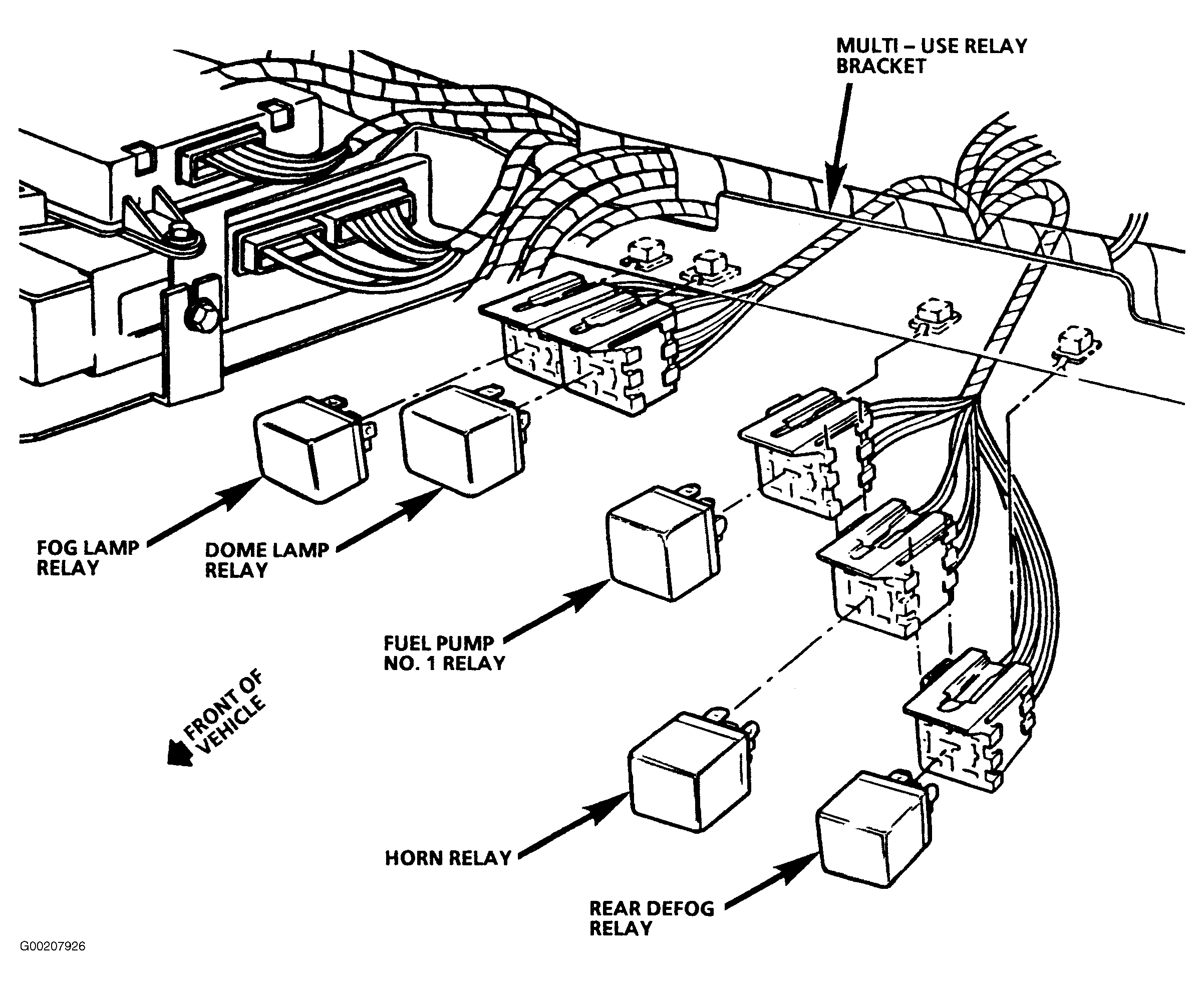 MULTI – USE RELAY BRACKET

FOG LAMP RELAY

DOME LAMP RELAY

FUEL PUMP NO. 1 RELAY

FRONT OF VEHICLE

HORN RELAY

REAR DEFOG RELAY

G00207926