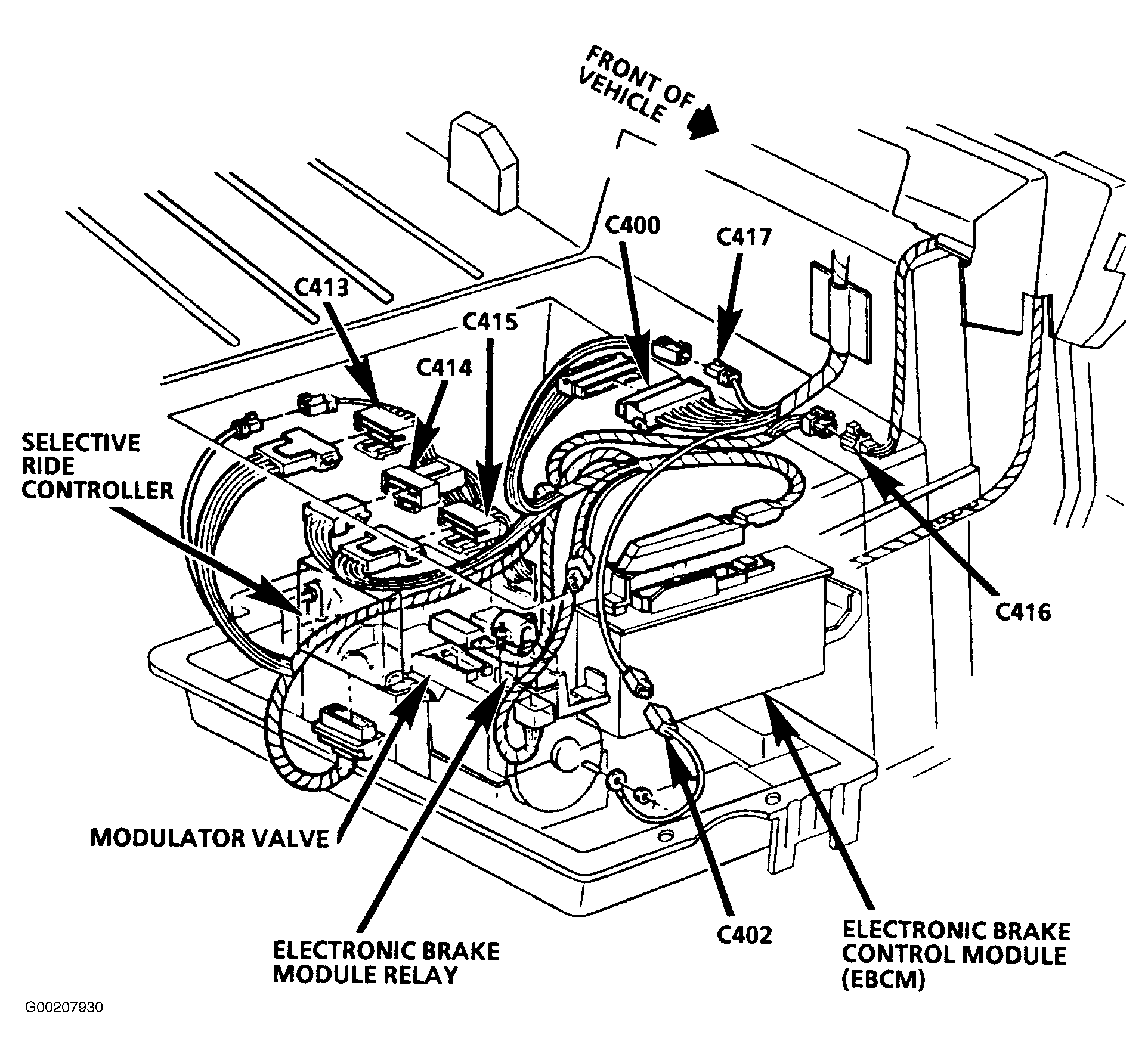 FRONT OF VEHICLE

C400

C417

C413

C415

C414

SELECTIVE RIDE CONTROLLER

C416

MODULATOR VALVE

ELECTRONIC BRAKE MODULE RELAY

C402

ELECTRONIC BRAKE CONTROL MODULE (EBCM)

G00207930