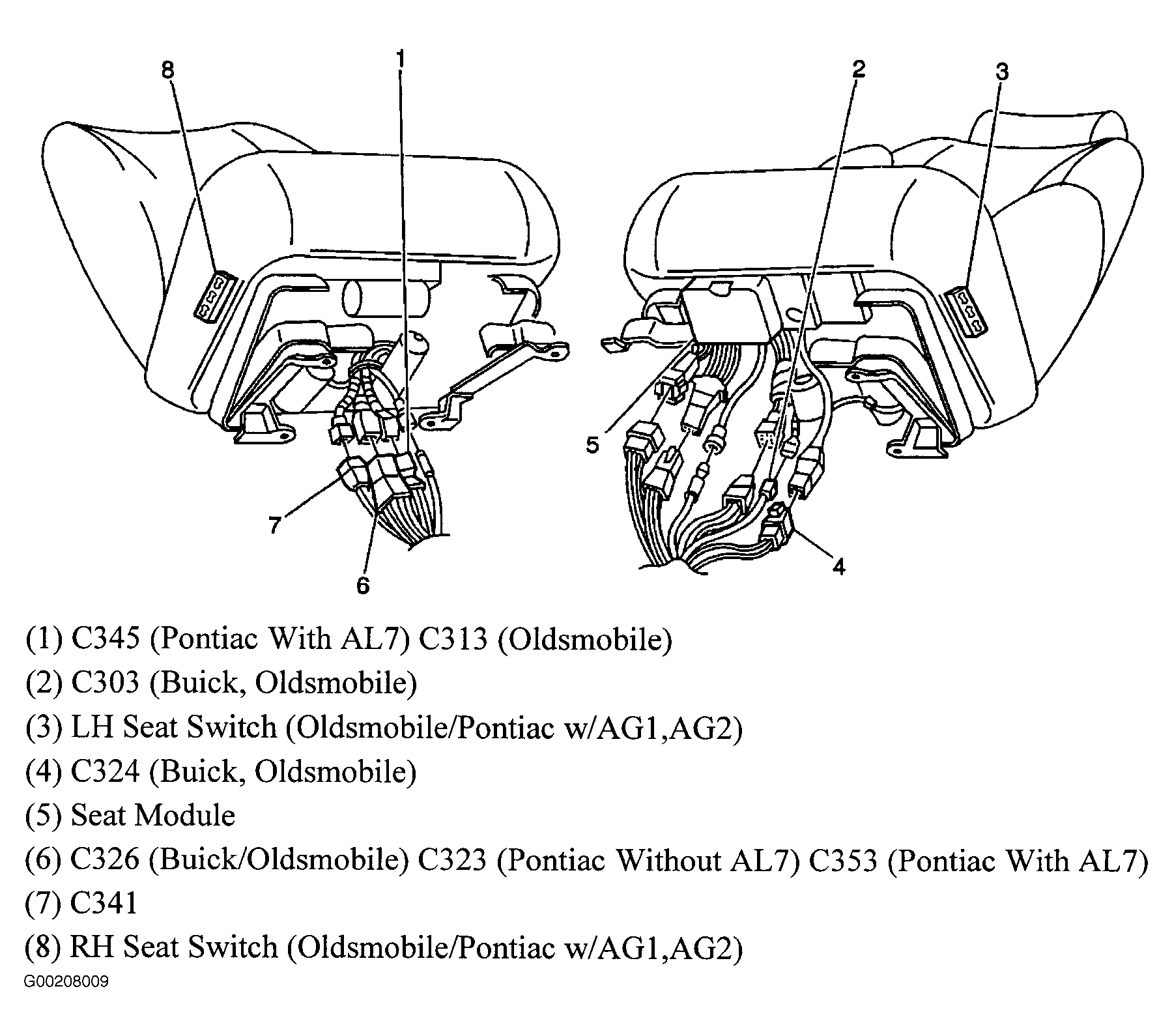 8
1
2
3
5
7
6
4

(1) C345 (Pontiac With AL7) C313 (Oldsmobile)
(2) C303 (Buick, Oldsmobile)
(3) LH Seat Switch (Oldsmobile/Pontiac w/AG1,AG2)
(4) C324 (Buick, Oldsmobile)
(5) Seat Module
(6) C326 (Buick/Oldsmobile) C323 (Pontiac Without AL7) C353 (Pontiac With AL7)
(7) C341
(8) RH Seat Switch (Oldsmobile/Pontiac w/AG1,AG2)
G00208009