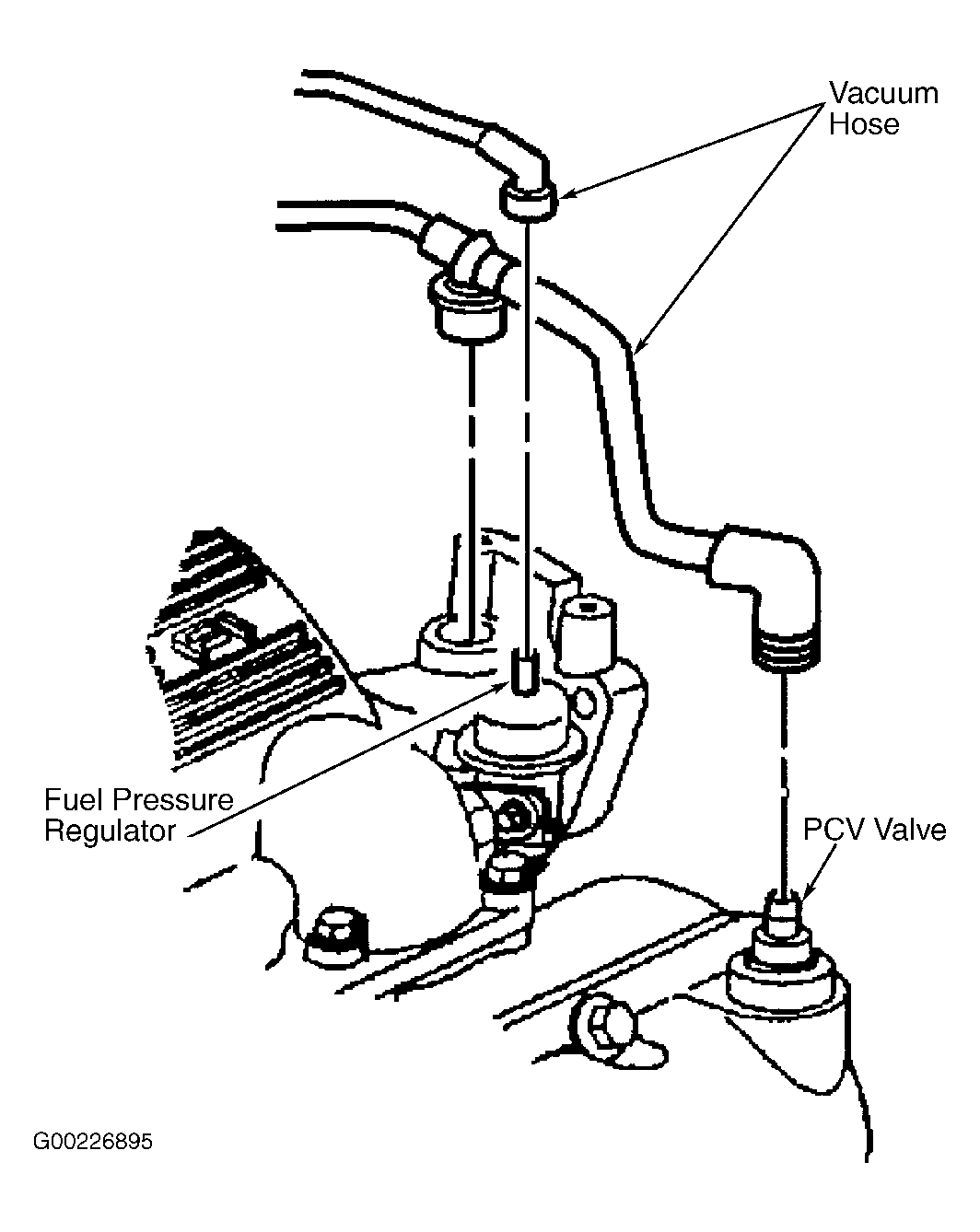 Vacuum Hose

Fuel Pressure Regulator

PCV Valve

G00226895