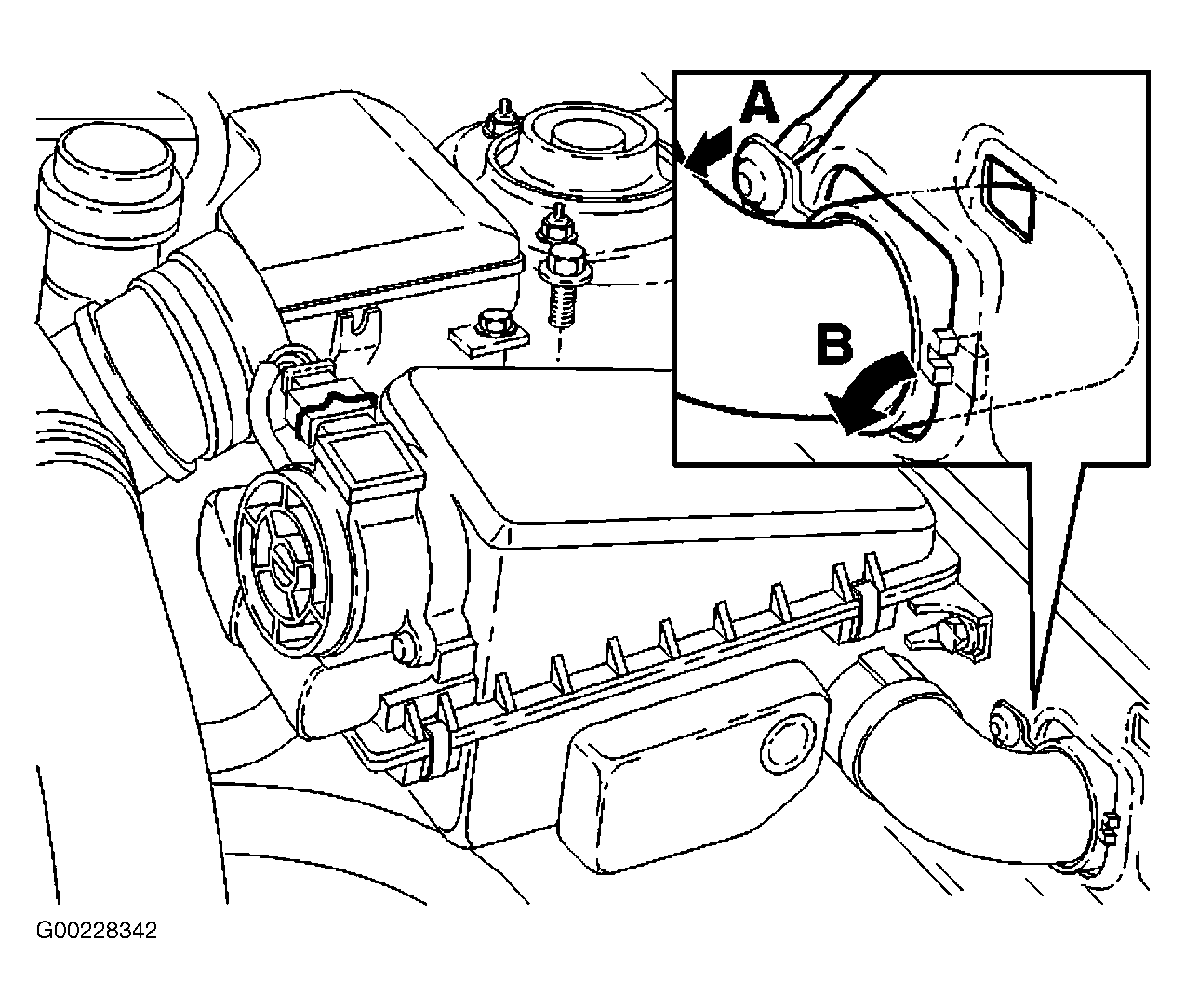 A

B

G00228342