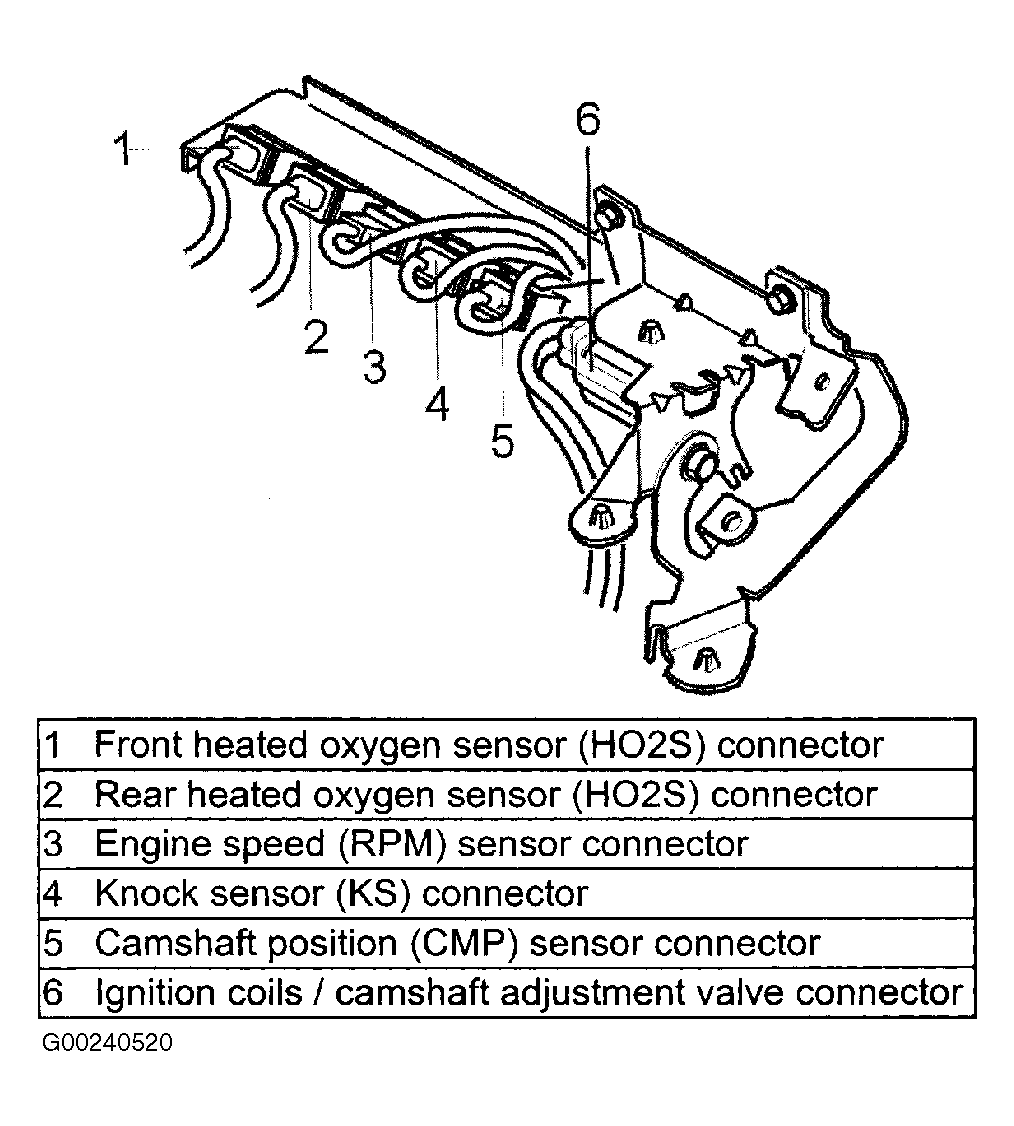 1
6
2
3
4
5

| 1 | Front heated oxygen sensor (HO2S) connector |
|---|---|
| 2 | Rear heated oxygen sensor (HO2S) connector |
| 3 | Engine speed (RPM) sensor connector |
| 4 | Knock sensor (KS) connector |
| 5 | Camshaft position (CMP) sensor connector |
| 6 | Ignition coils / camshaft adjustment valve connector |

G00240520