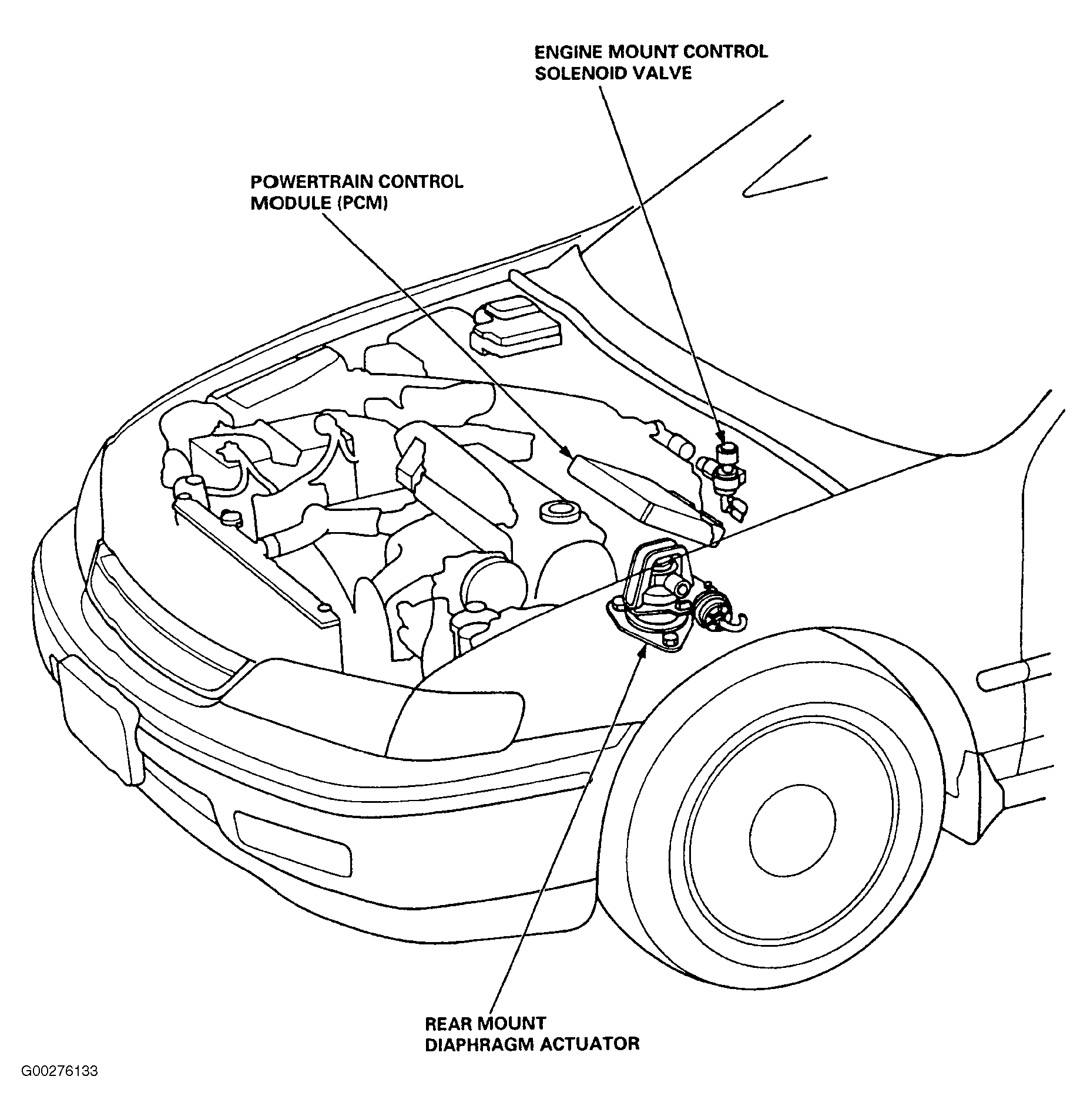 ENGINE MOUNT CONTROL SOLENOID VALVE

POWERTRAIN CONTROL MODULE (PCM)

REAR MOUNT DIAPHRAGM ACTUATOR

G00276133