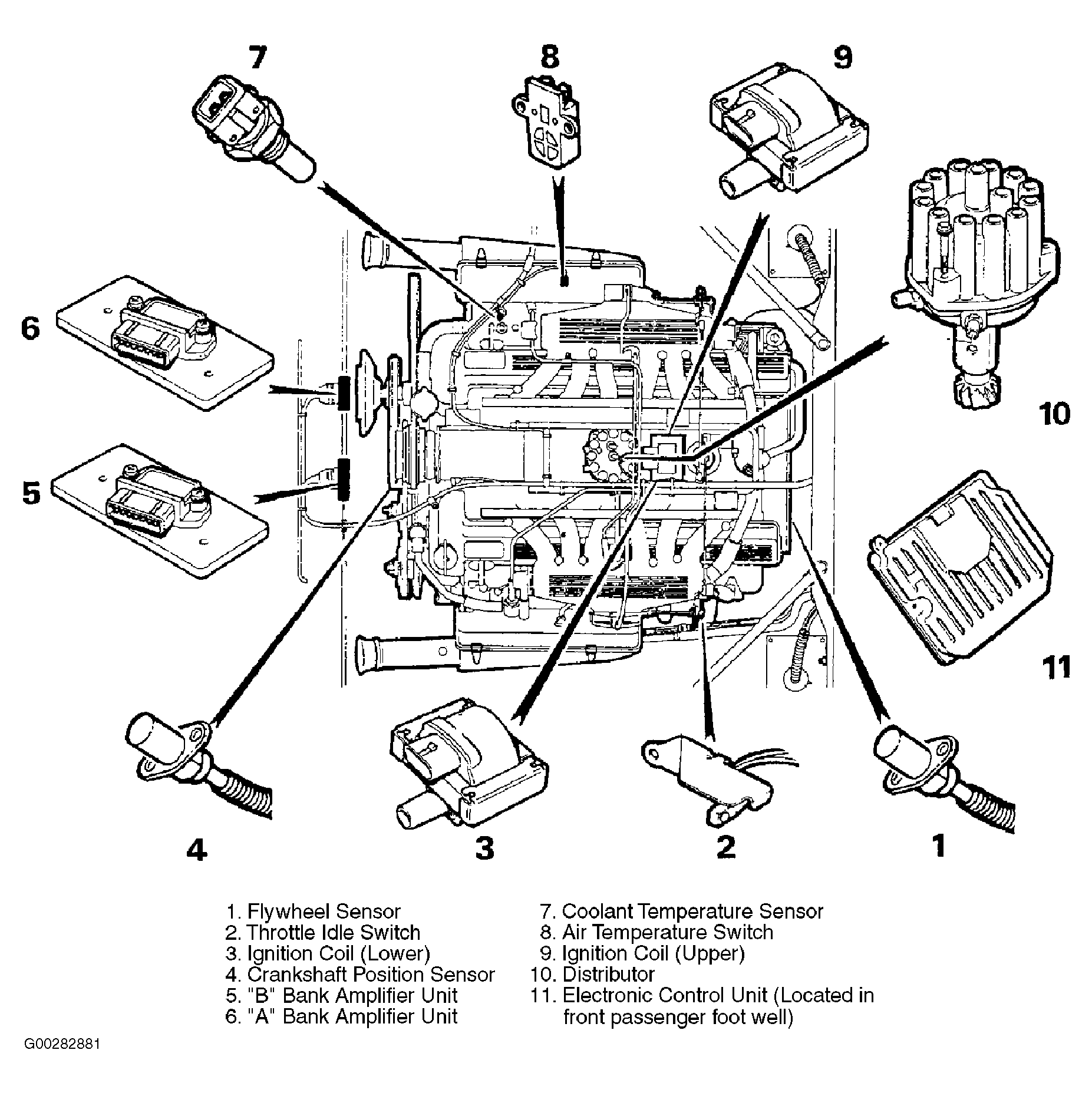 7

8

9

6

10

5

11

4

3

2

1

1. Flywheel Sensor
2. Throttle Idle Switch
3. Ignition Coil (Lower)
4. Crankshaft Position Sensor
5. "B" Bank Amplifier Unit
6. "A" Bank Amplifier Unit

7. Coolant Temperature Sensor
8. Air Temperature Switch
9. Ignition Coil (Upper)
10. Distributor
11. Electronic Control Unit (Located in front passenger foot well)

G00282881