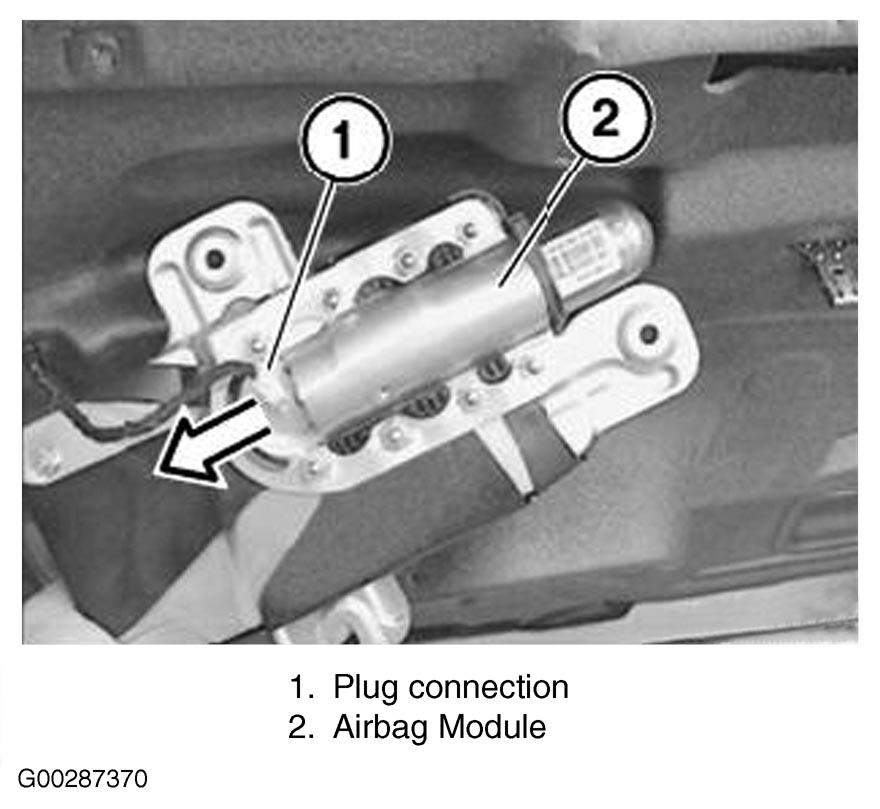 1

2

1. Plug connection
2. Airbag Module

G00287370