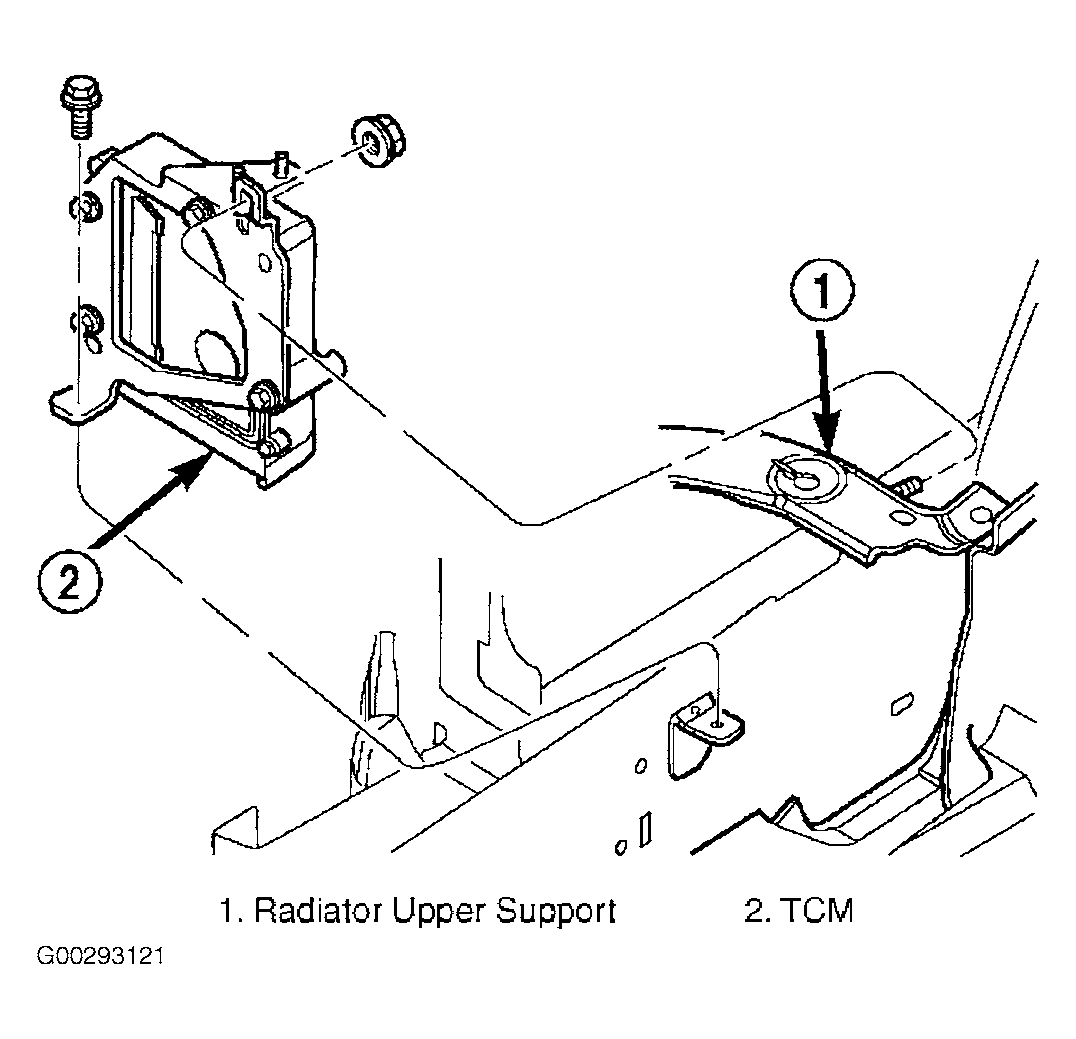 1

2

1. Radiator Upper Support 2. TCM

G00293121