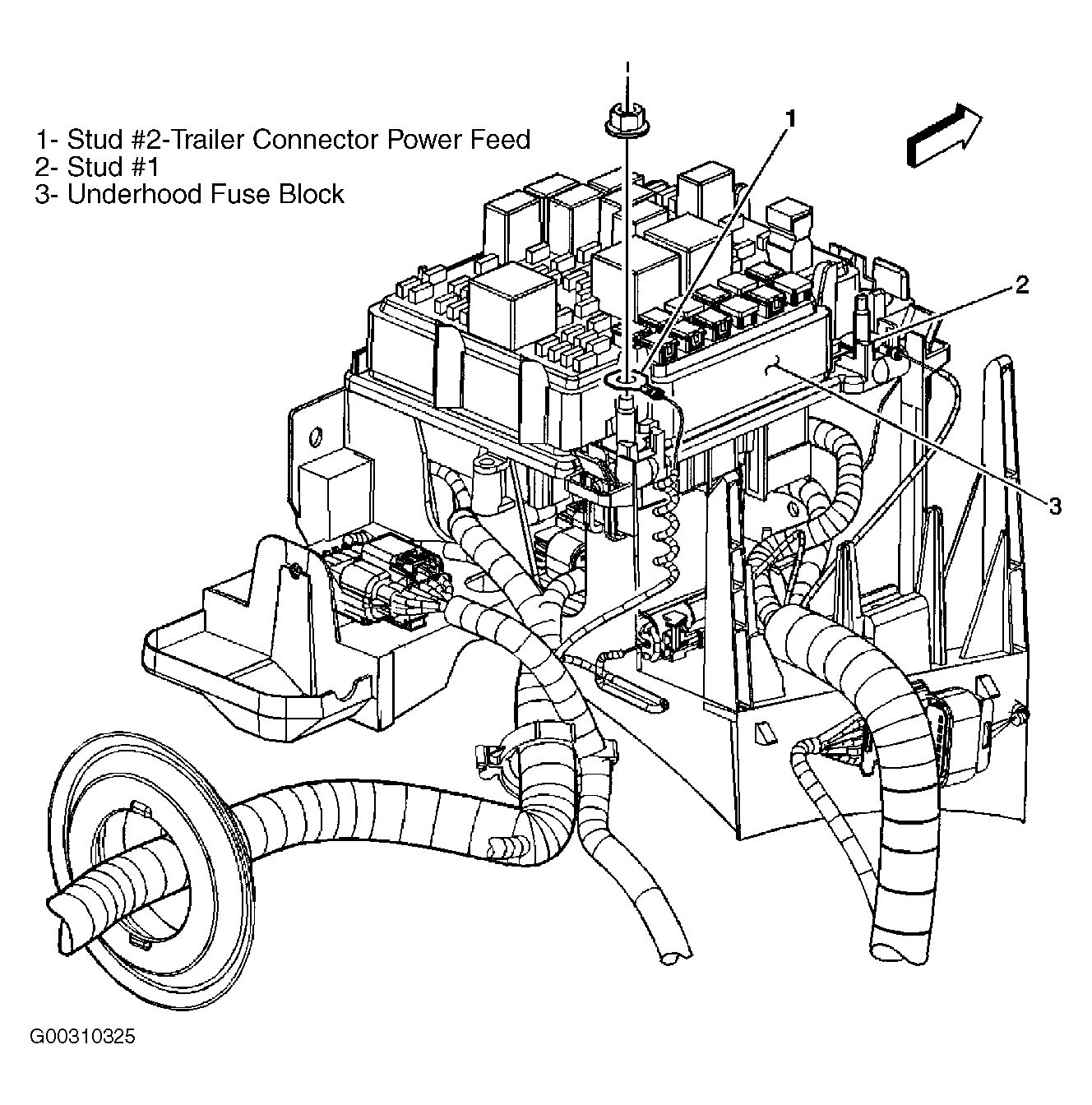 1- Stud #2-Trailer Connector Power Feed
2- Stud #1
3- Underhood Fuse Block

1

2

3

G00310325